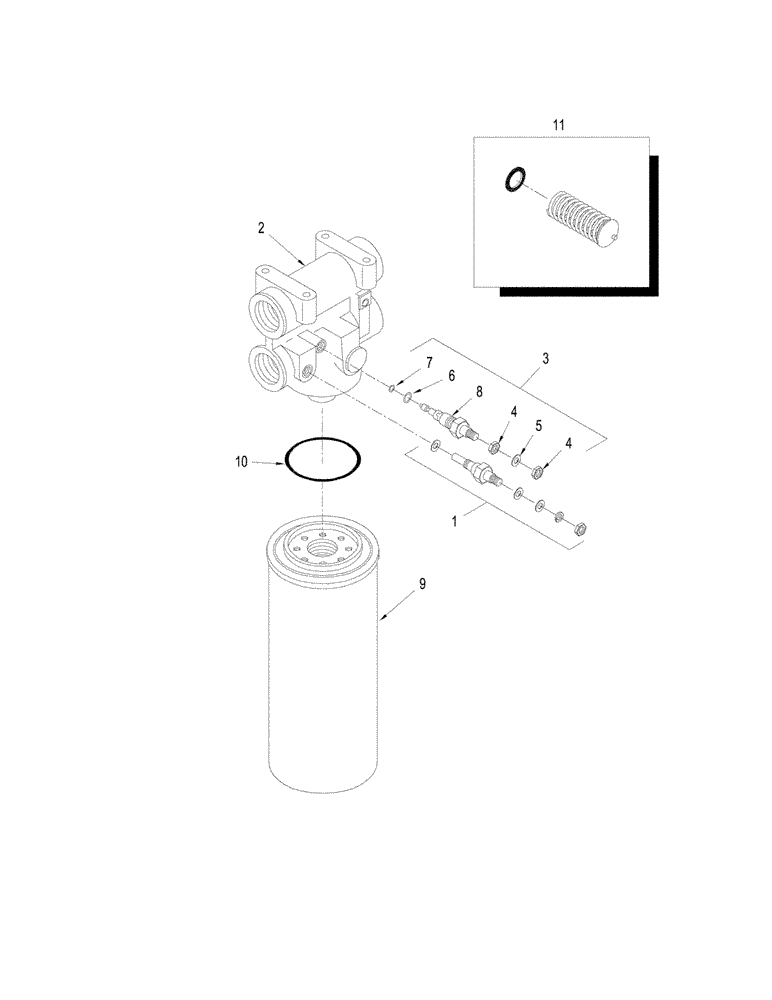 11

2

3

7

6

8

4

5

4

10

1

9