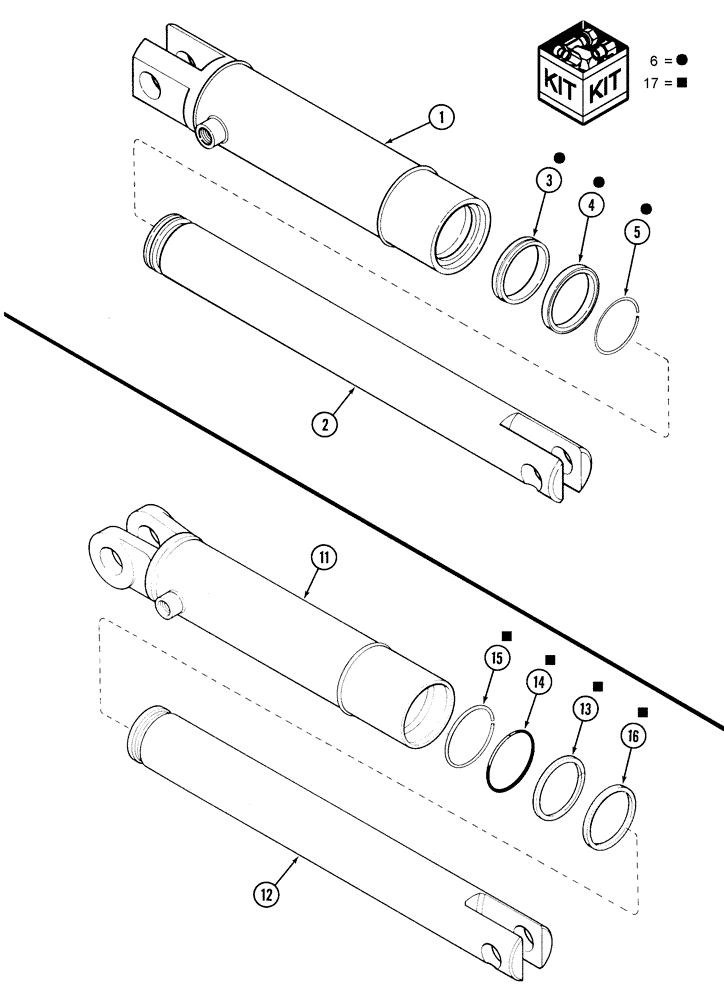 KIT KIT

6 = ●
17 = ■

1
3
4
5
2

11
15
14
13
16
12