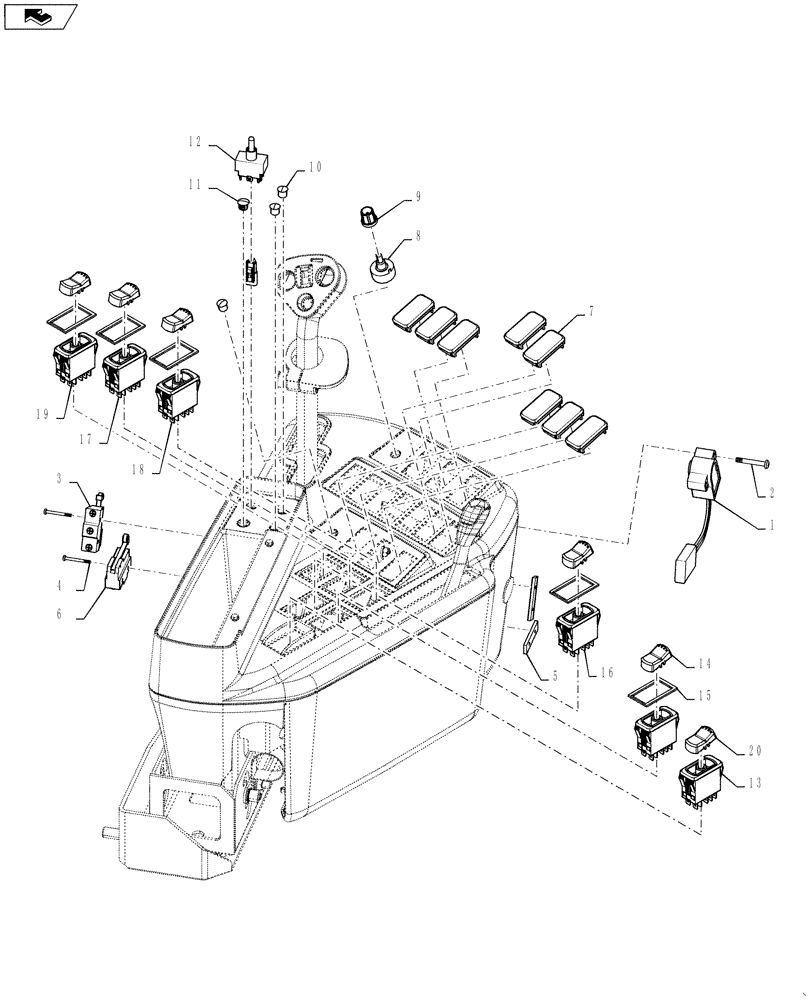 12
11
10
9
8
7
19
17
18
3
4
6
2
1
5
16
14
15
20
13