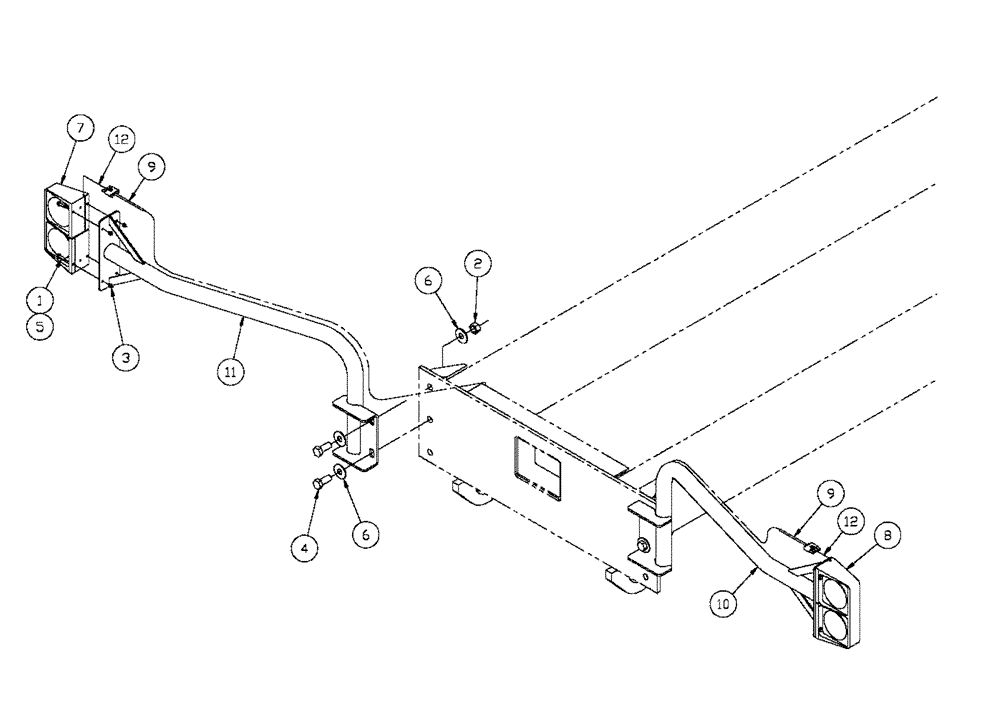 7
12
9
1
5
3
11
6
2
4
6
9
12
8
10