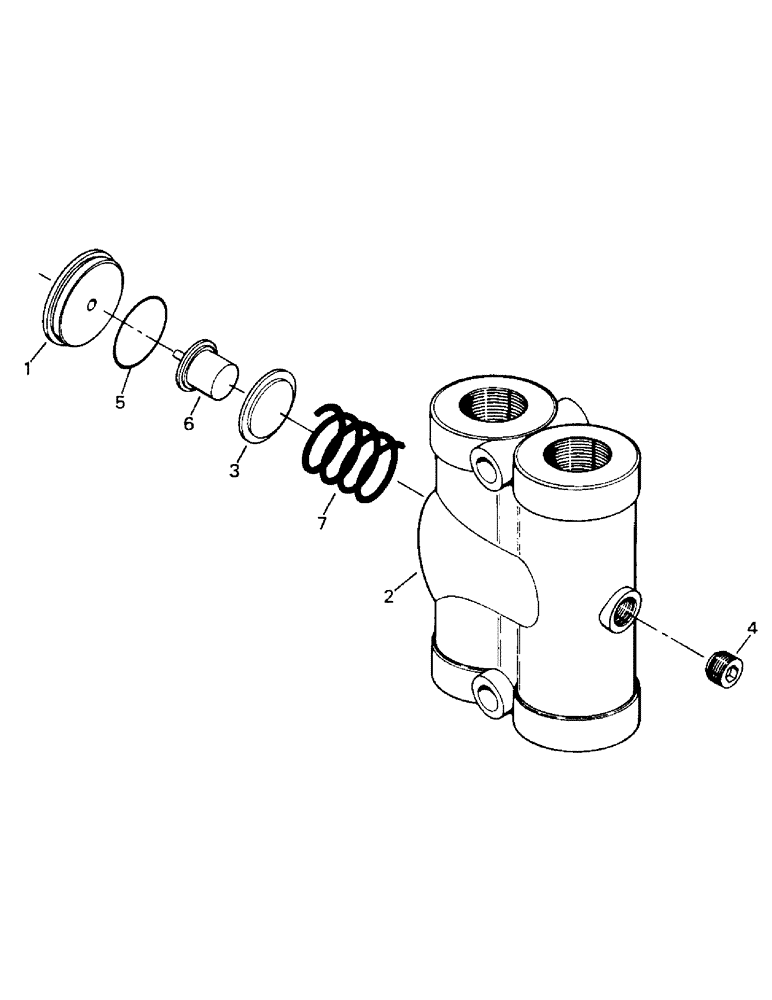 1
5
6
3
7
2
4