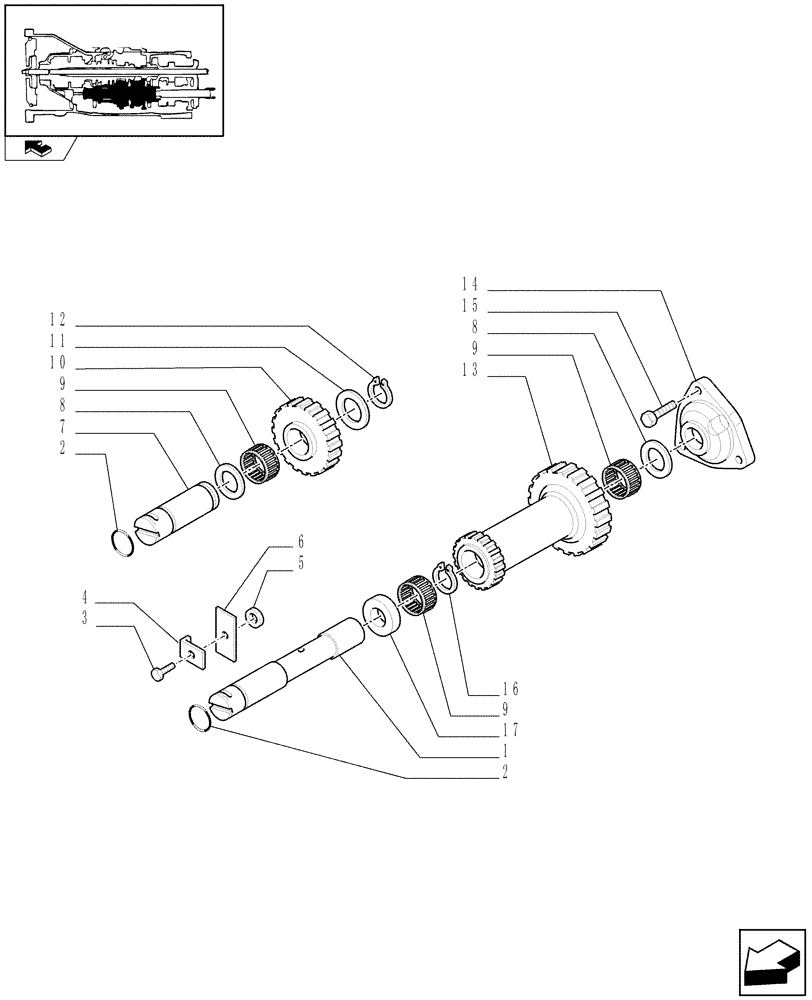 12
11
10
9
8
7
2
14
15
8
9
13
6
5
4
3
16
9
17
1
2