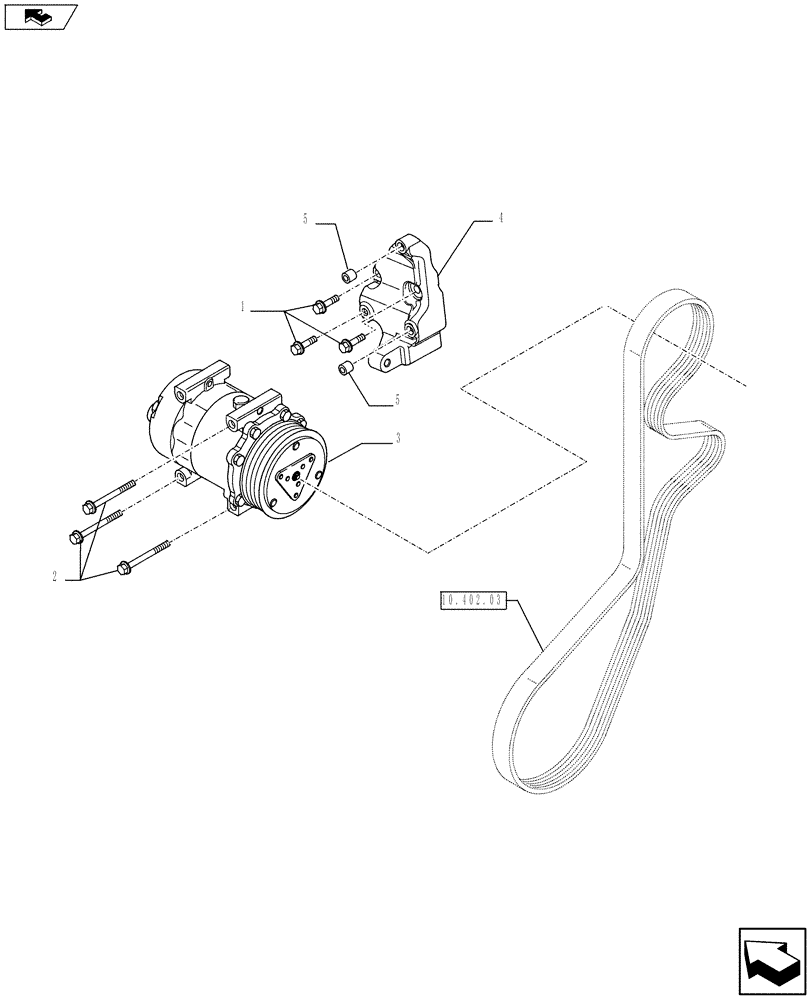 5
4
1
5
3
2
10.402.03