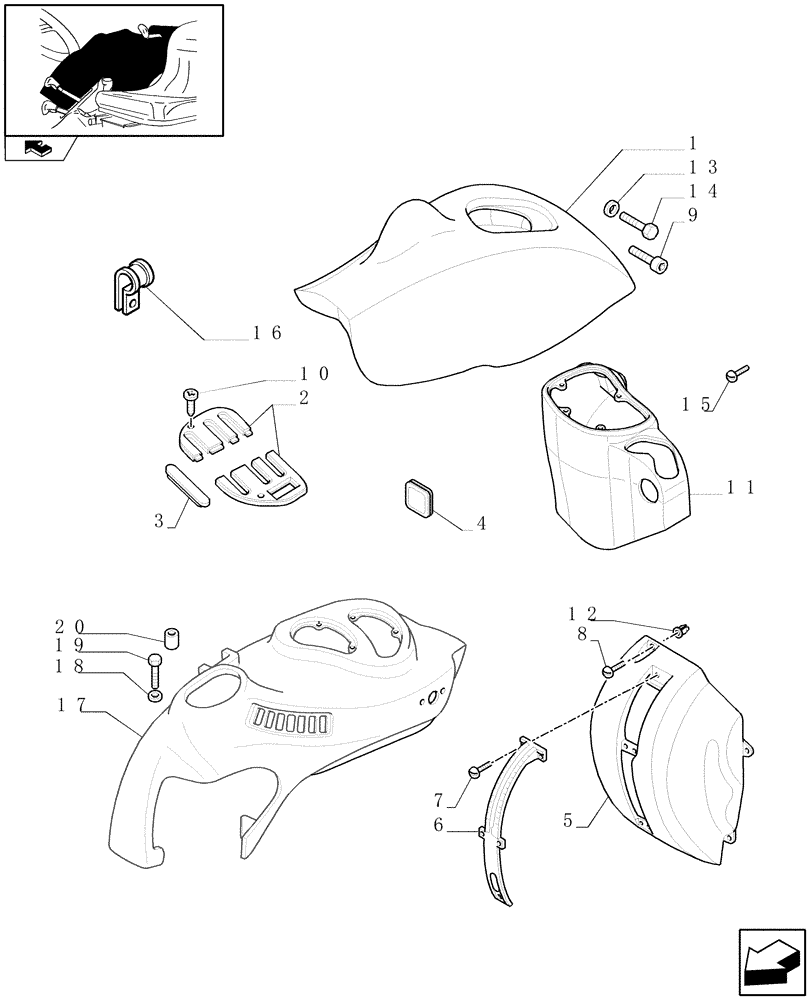 1
13
14
9
16
10
2
15
3
4
11
20
19
18
17
12
8
7
6
5