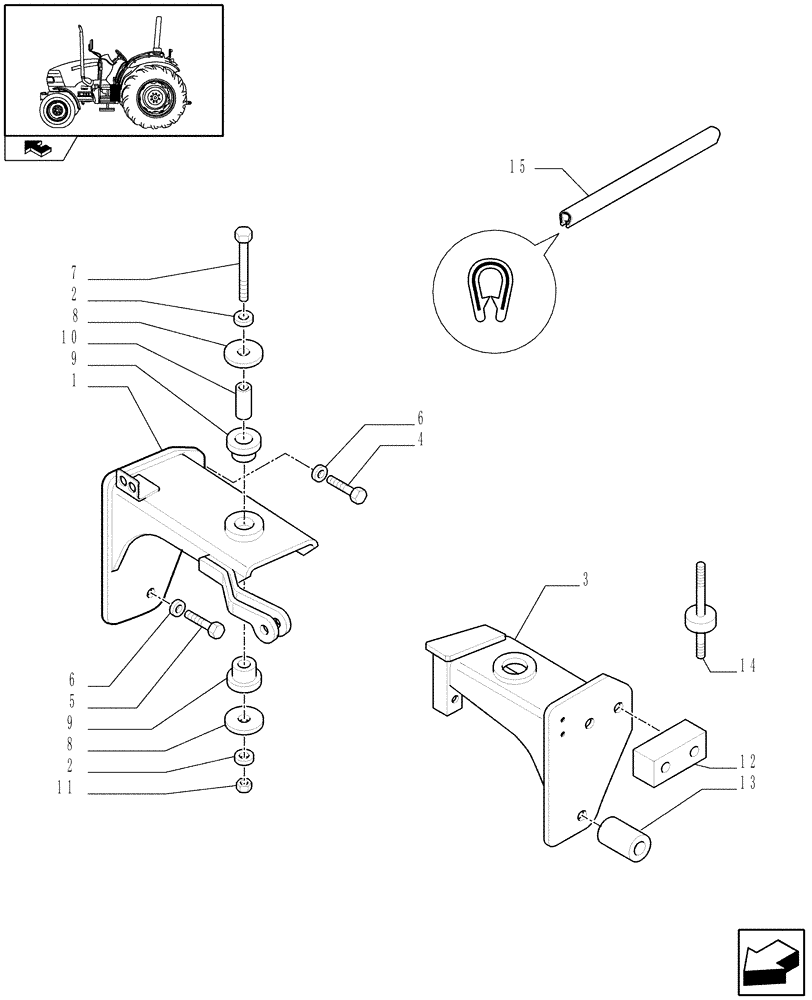 15
7
2
8
10
9
1
6
4
3
14
6
5
9
8
2
11
12
13