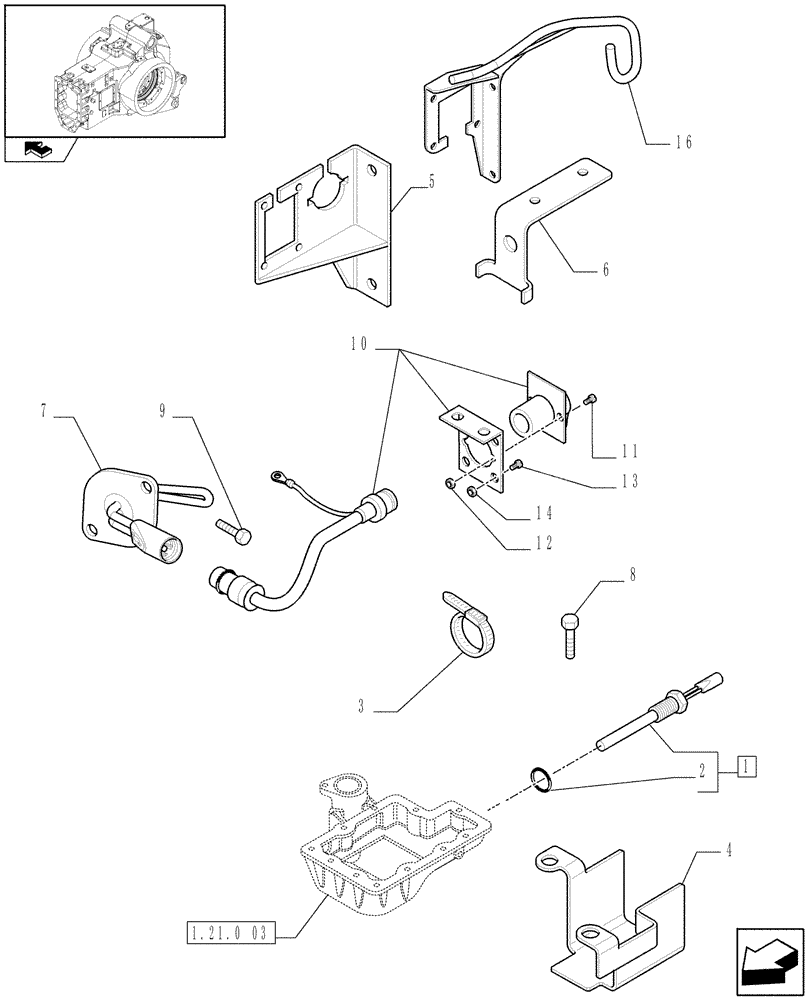 16
5
6
10
7
9
11
13
14
12
8
3
2
1
4
1.21.0 03