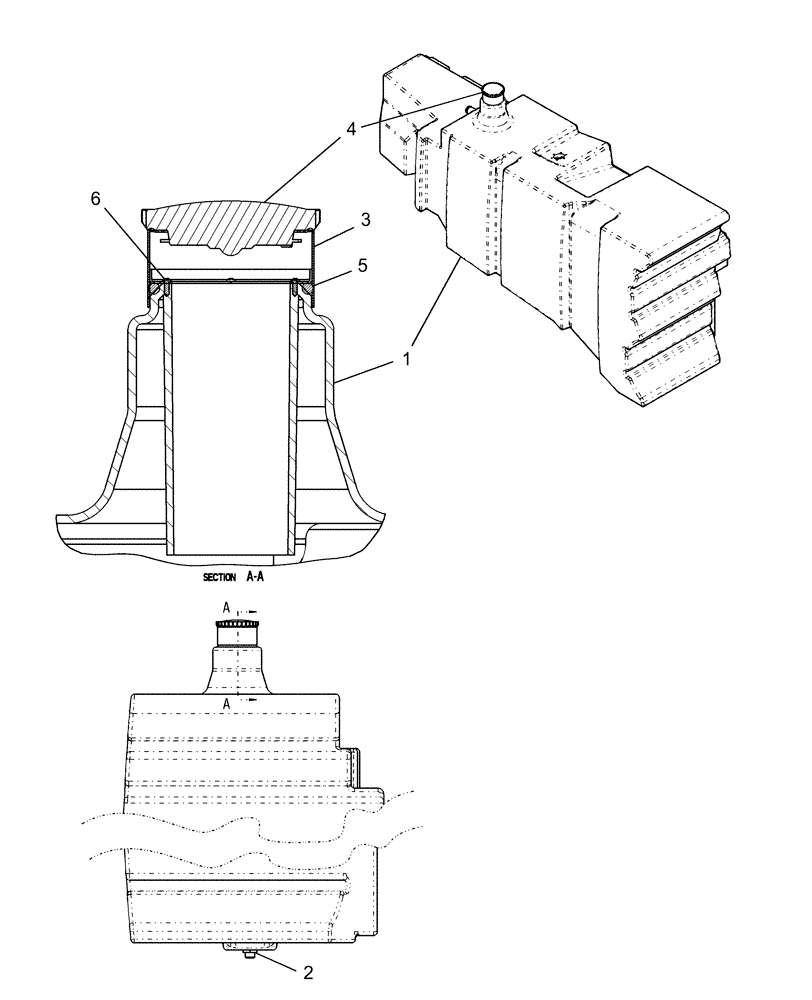 4
6
3
5
1
SECTION A-A
A
A
2