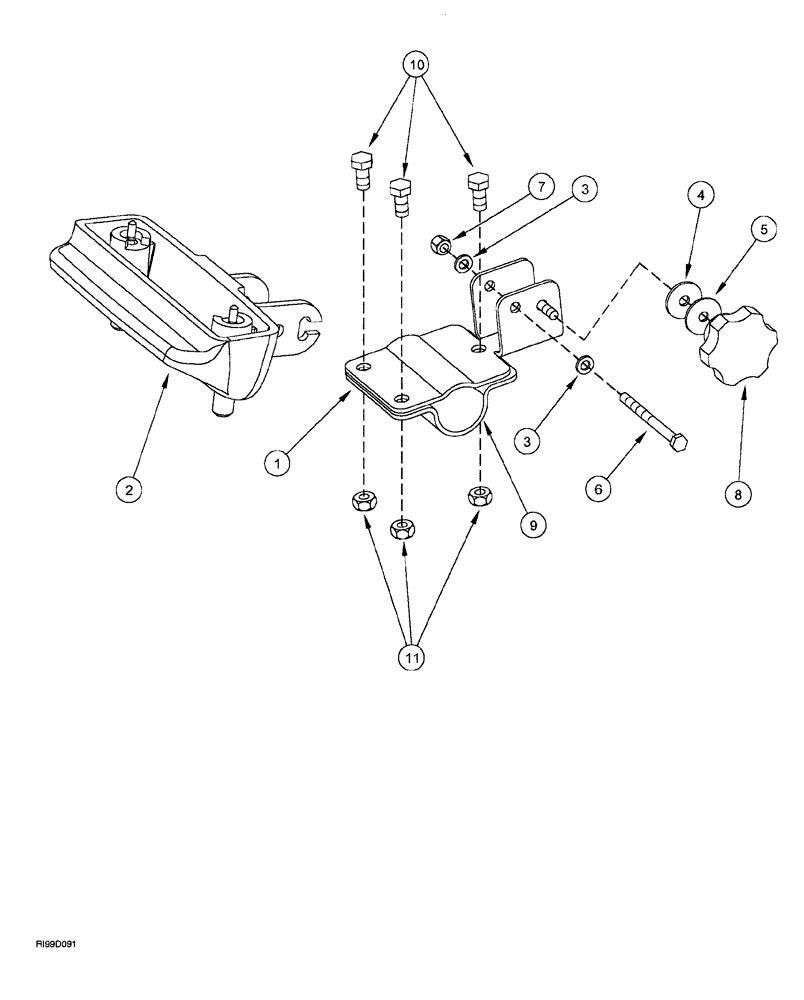 10
7
3
4
5
2
1
3
6
8
9
11
RI99D091