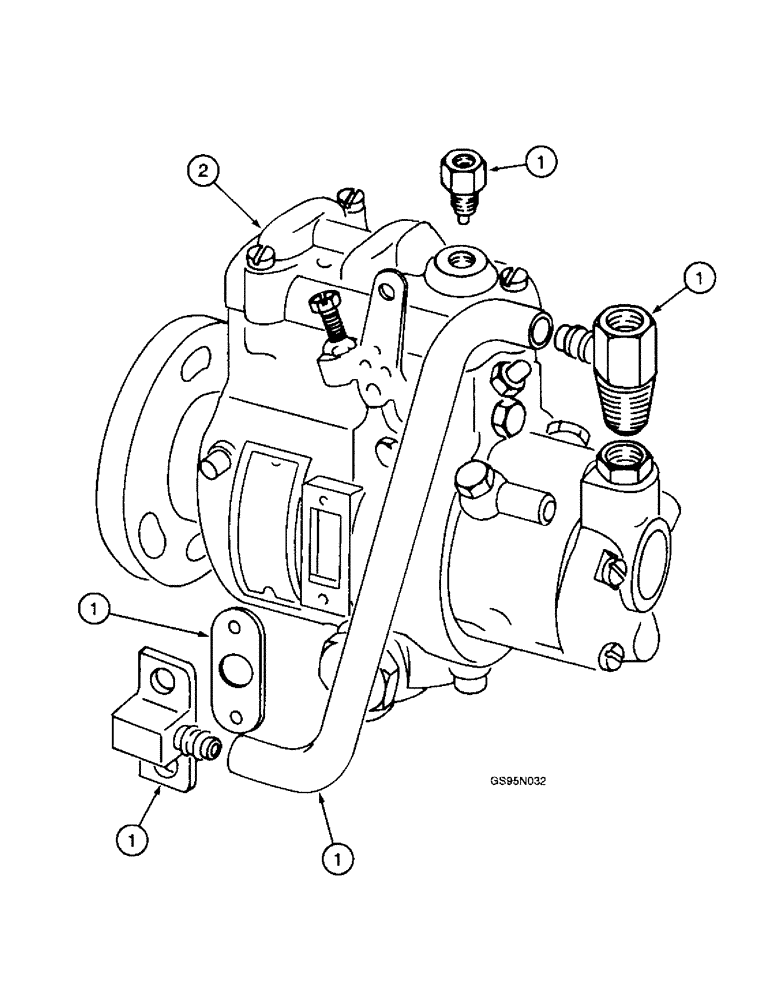 2
1
1
1
1
1
GS95N032