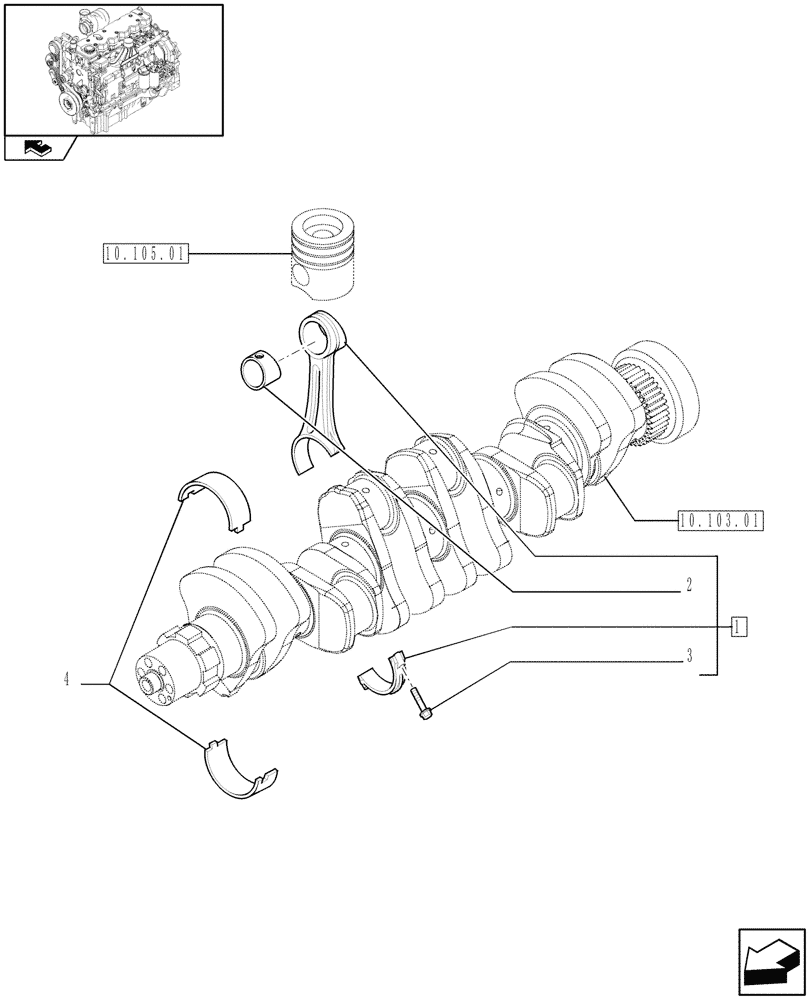 10.105.01

10.103.01

2

1

3

4