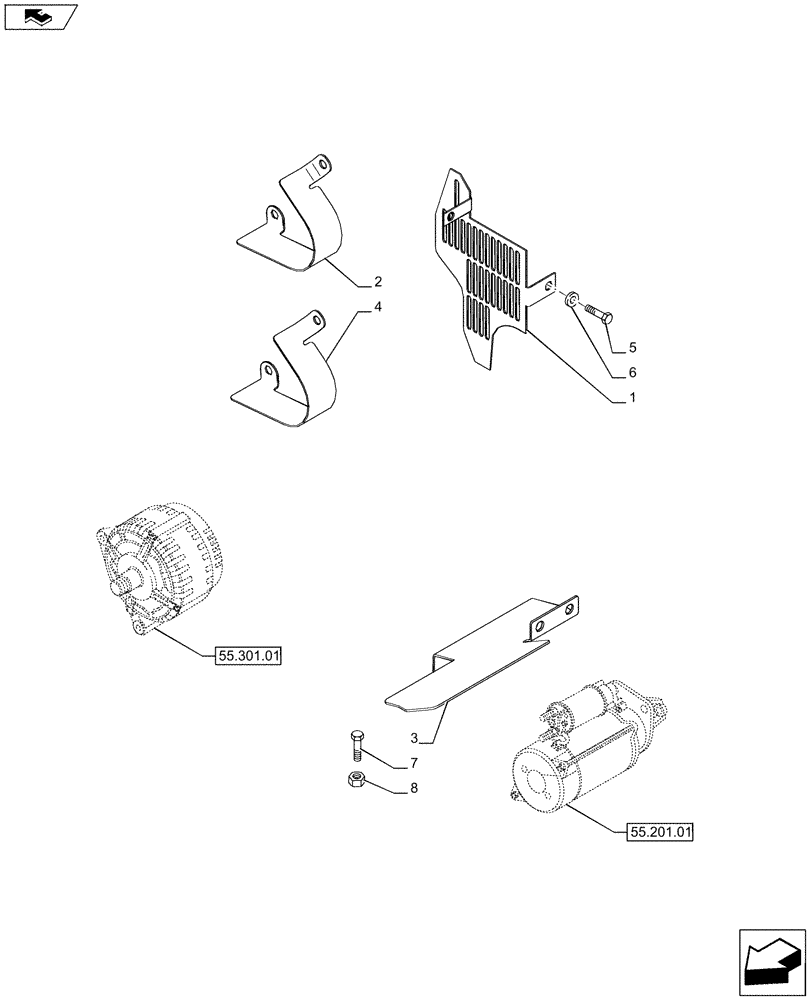 2
4
5
6
1
55.301.01
3
7
8
55.201.01