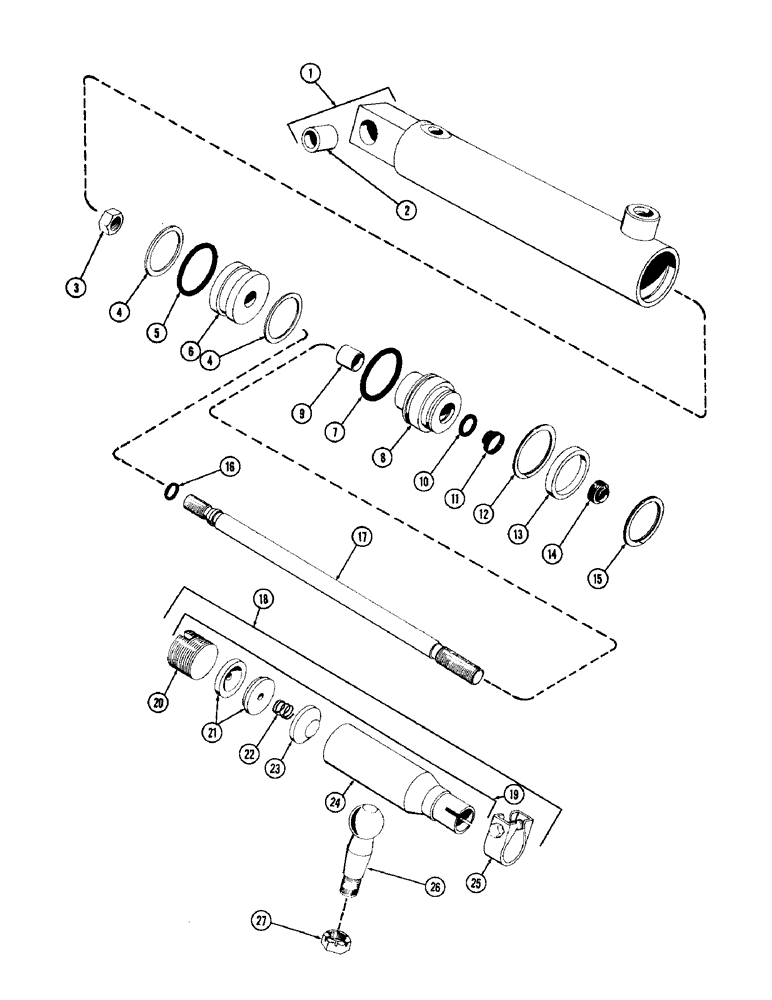 1
2
3
4
5
6
4
9
7
8
10
11
12
13
14
15
16
17
18
20
21
22
23
24
19
25
26
27