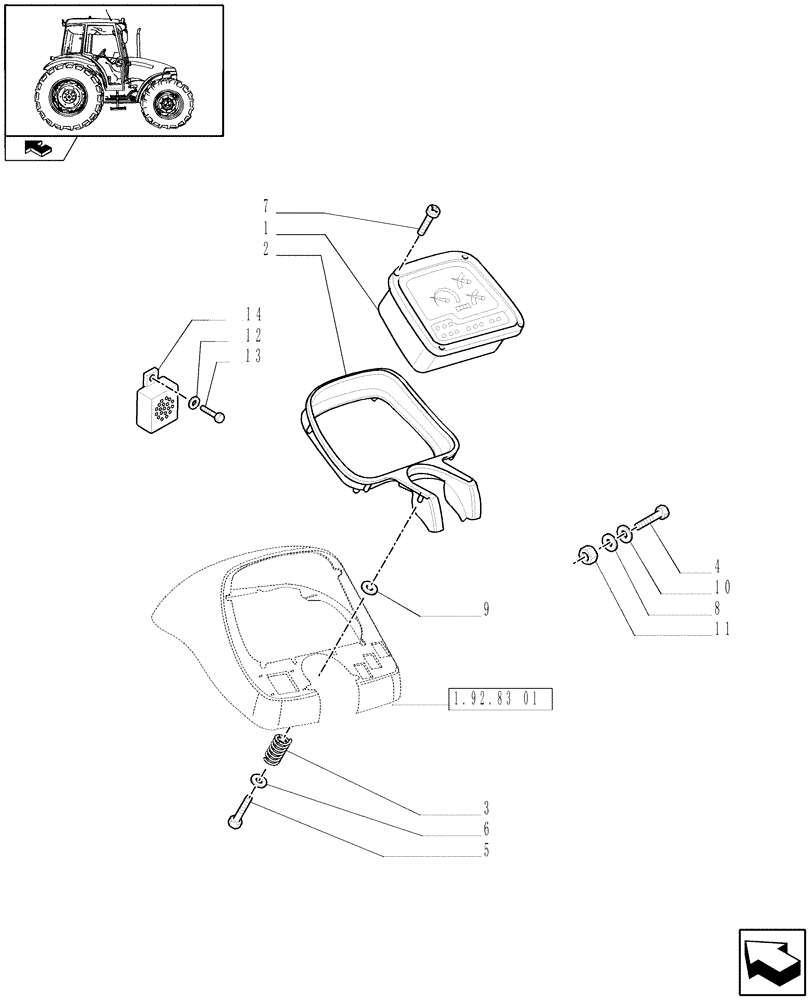 7
1
2
14
12
13
4
10
8
11
9
1.92.83 01
3
6
5