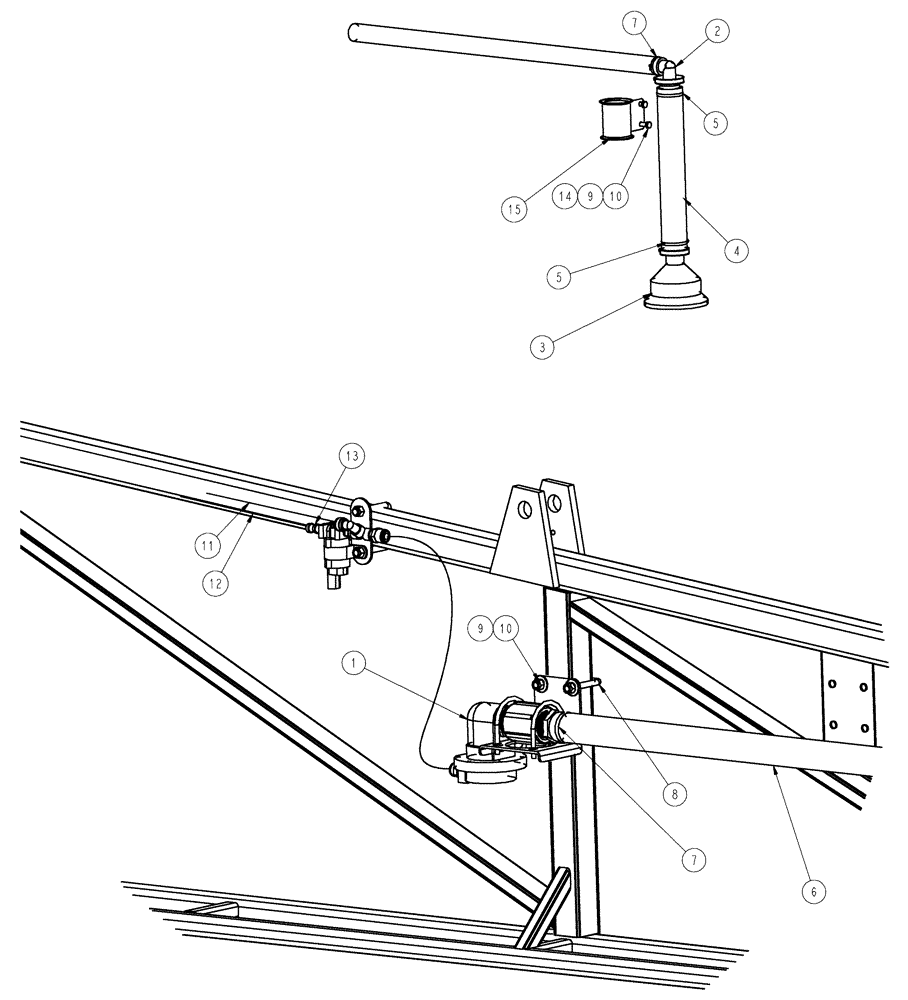 7
2
5
15
14
9
10
4
5
3
13
11
12
9
10
1
8
7
6