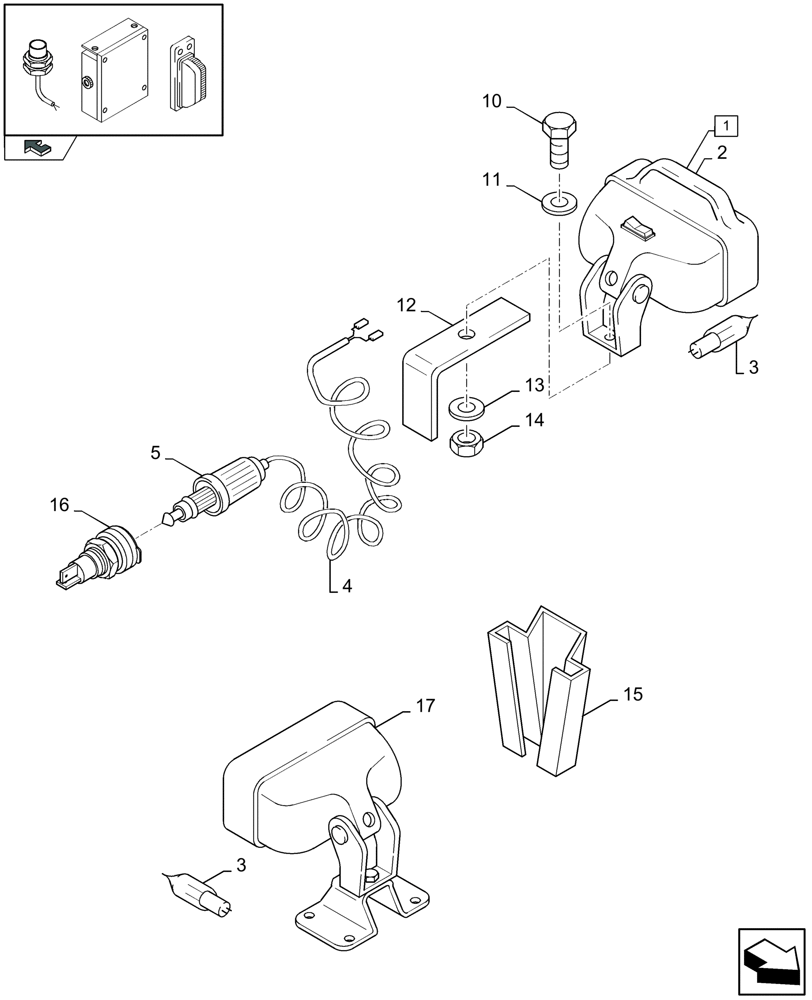 10
1
2
11
12
3
13
14
5
16
4
15
17
3