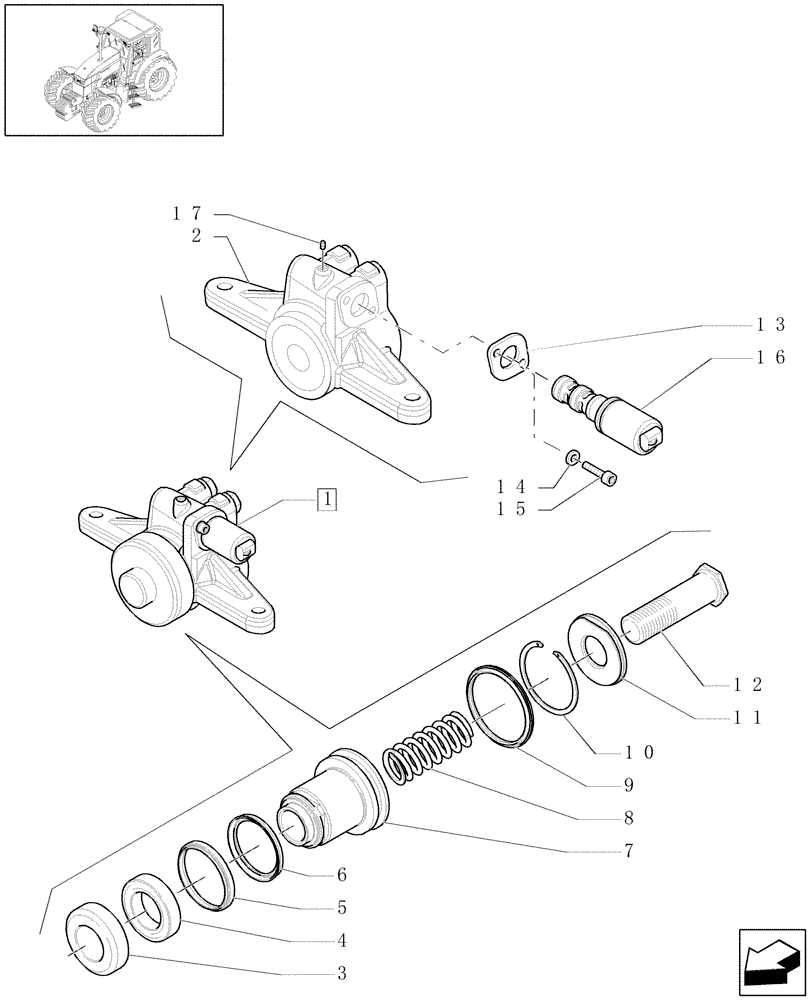 17
2
13
16
14
15
1
12
11
10
9
8
7
6
5
4
3