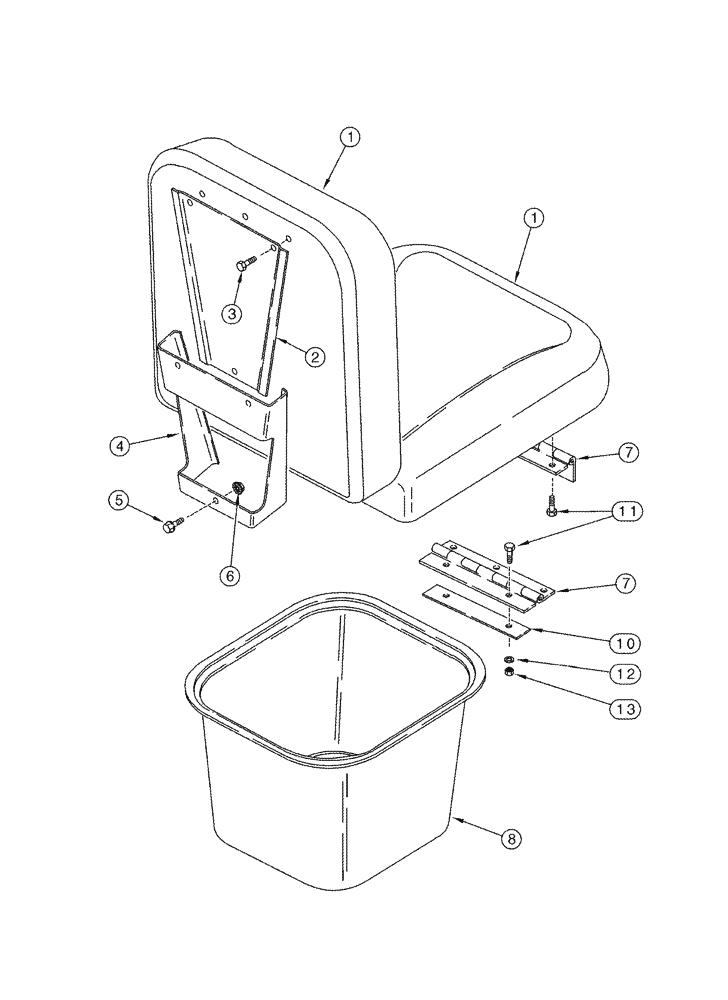 1
1
3
2
4
7
5
11
6
7
10
12
13
8