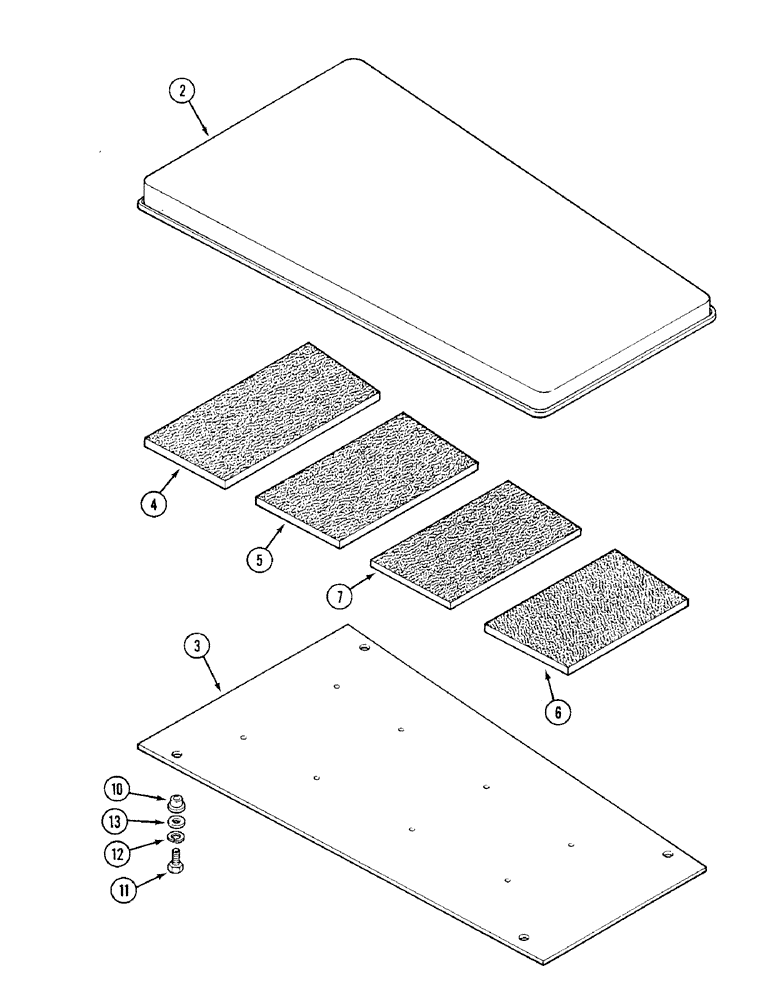 2
4
5
7
6
3
10
13
12
11