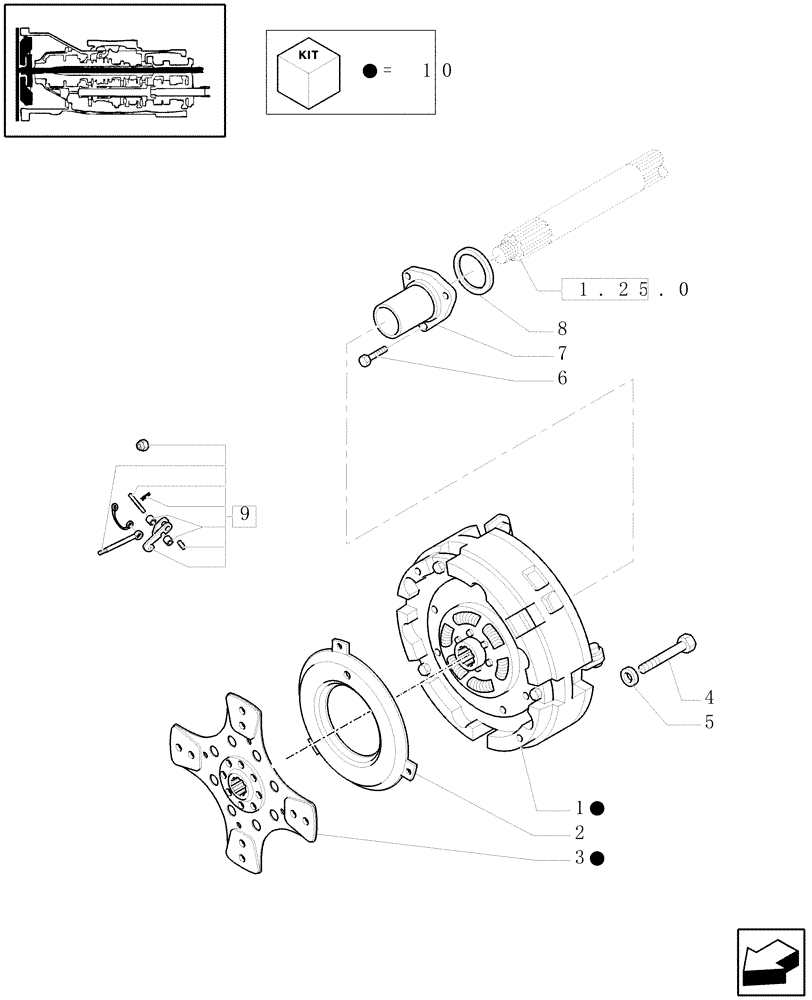 KIT

● = 10

1.25.0

8

7

6

9

4

5

1 ●

2

3 ●