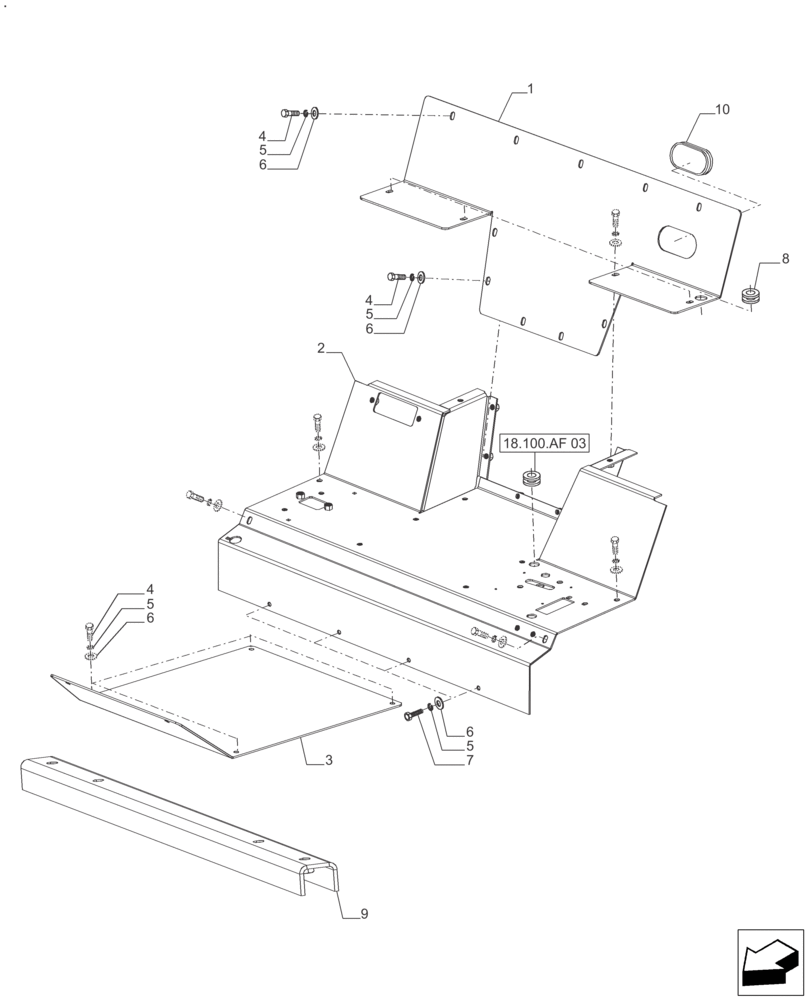 1
10
4
5
6
8
4
5
6
2
18.100.AF 03
4
5
6
6
5
7
3
9