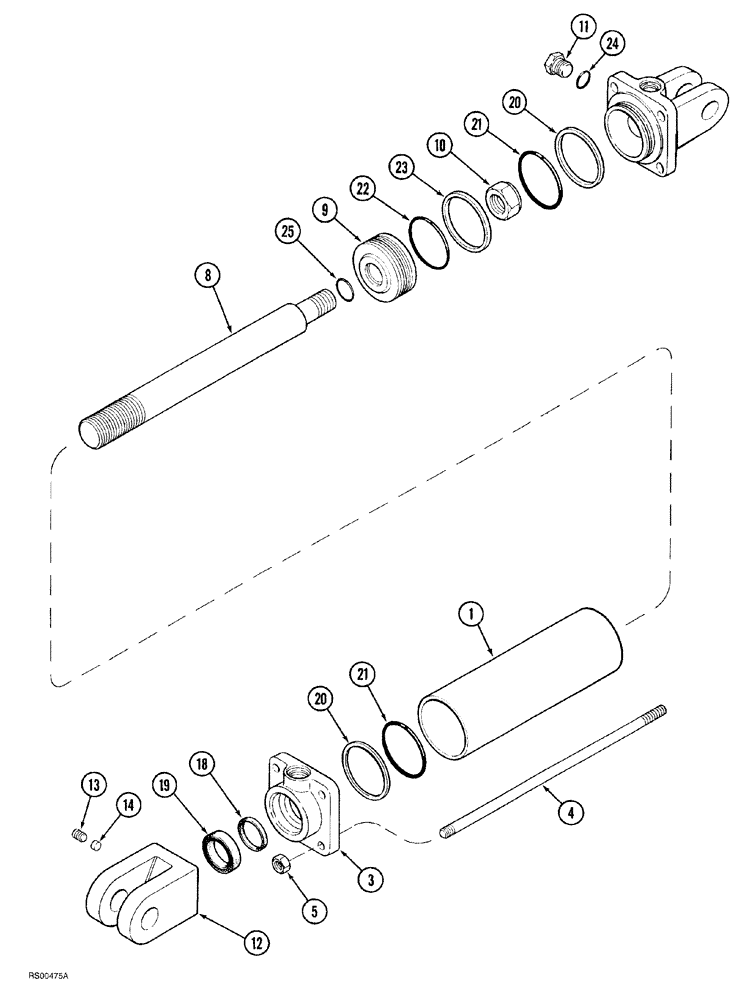 11
24
20
21
10
23
22
9
25
8
1
21
20
18
19
13
14
4
3
5
12
RS00475A