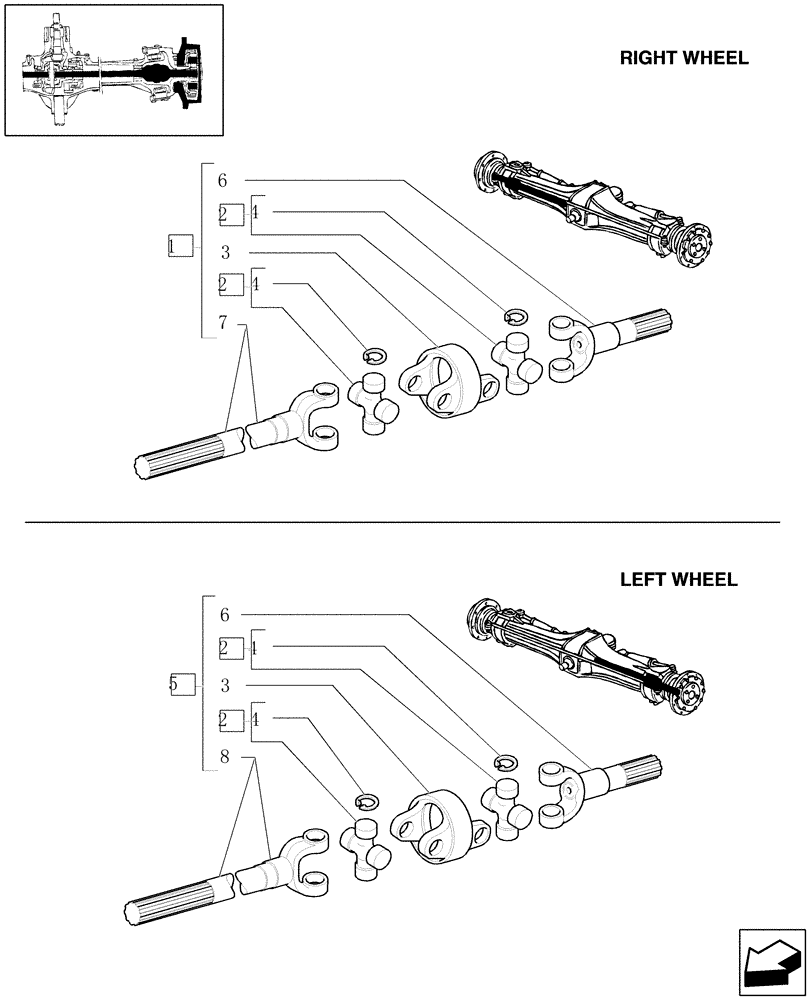 RIGHT WHEEL

1
6
2 4
3
2 4
7

LEFT WHEEL

5
6
2 4
3
2 4
8