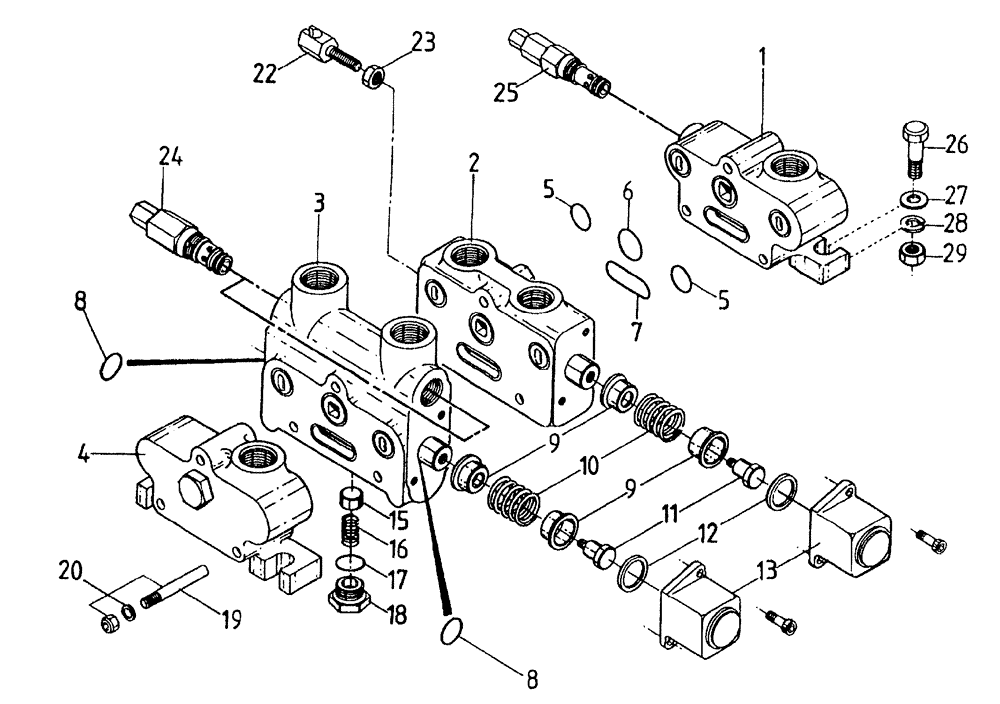 22
23
25
1
26
27
28
29
24
3
2
5
6
7
5
8
4
9
10
9
11
12
13
15
16
17
18
20
19
8