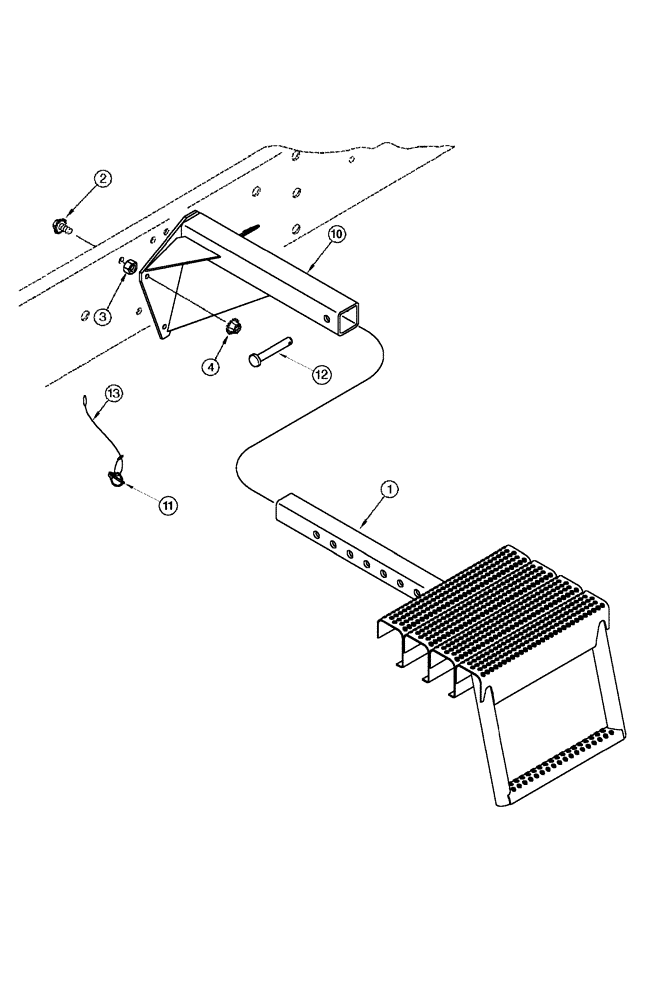 2
10
3
4
12
13
11
1