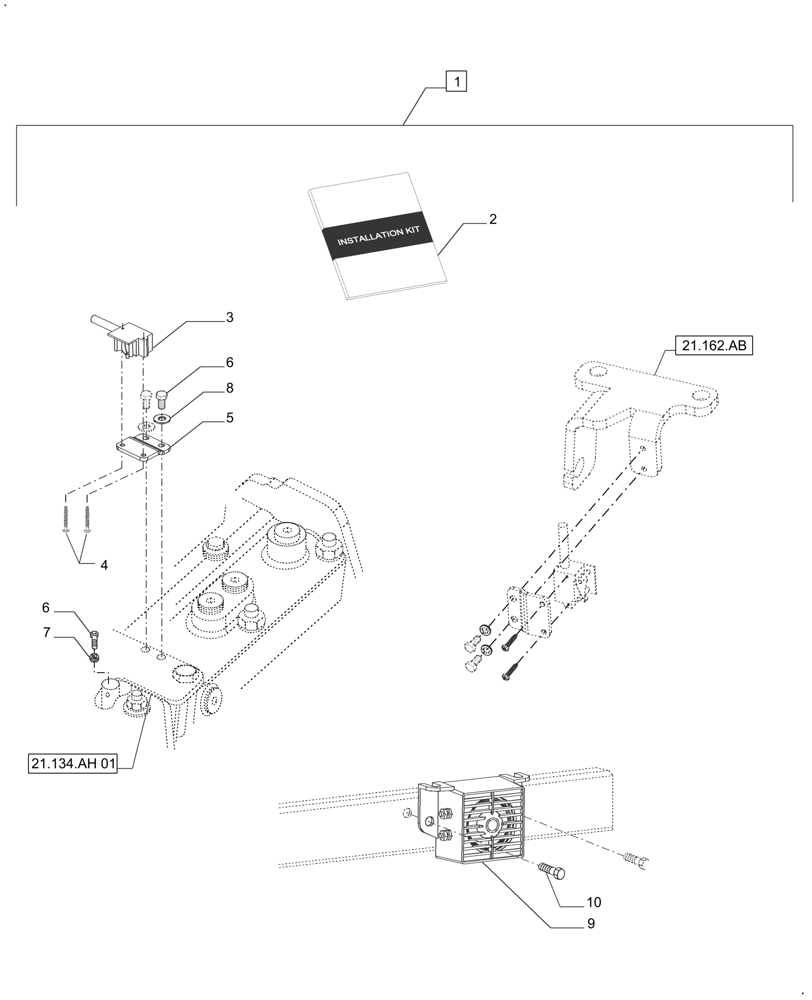 1

INSTALLATION KIT

2

3

6

8

5

21.162.AB

4

6

7

21.134.AH 01

10

9