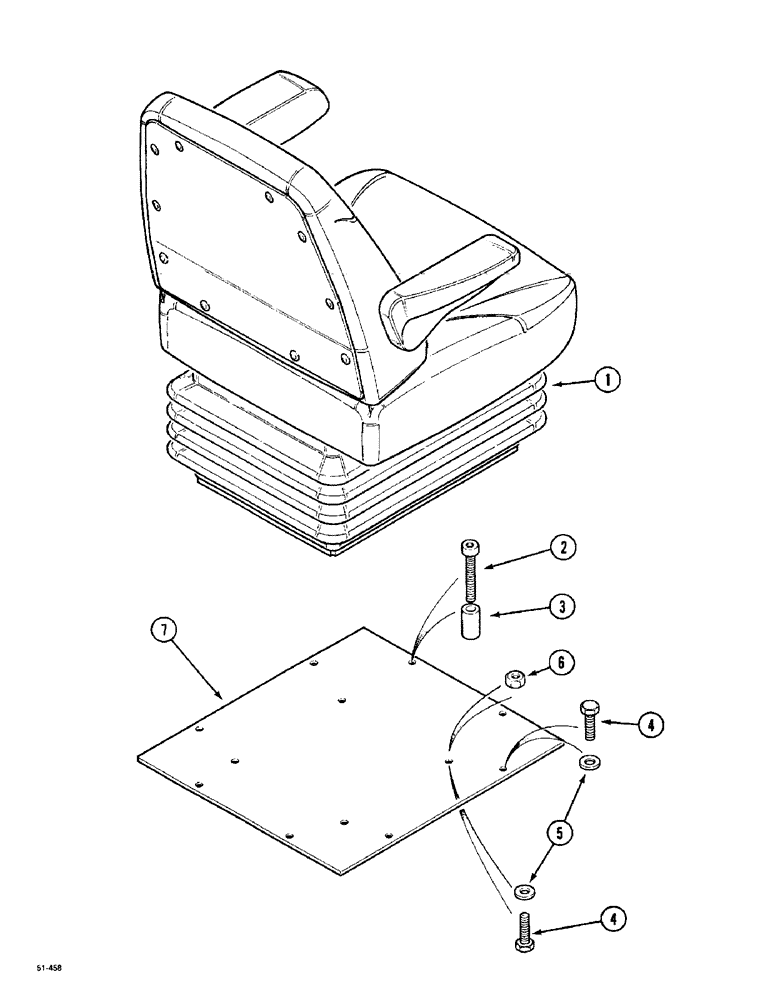 1
2
3
7
6
4
5
4
51-458