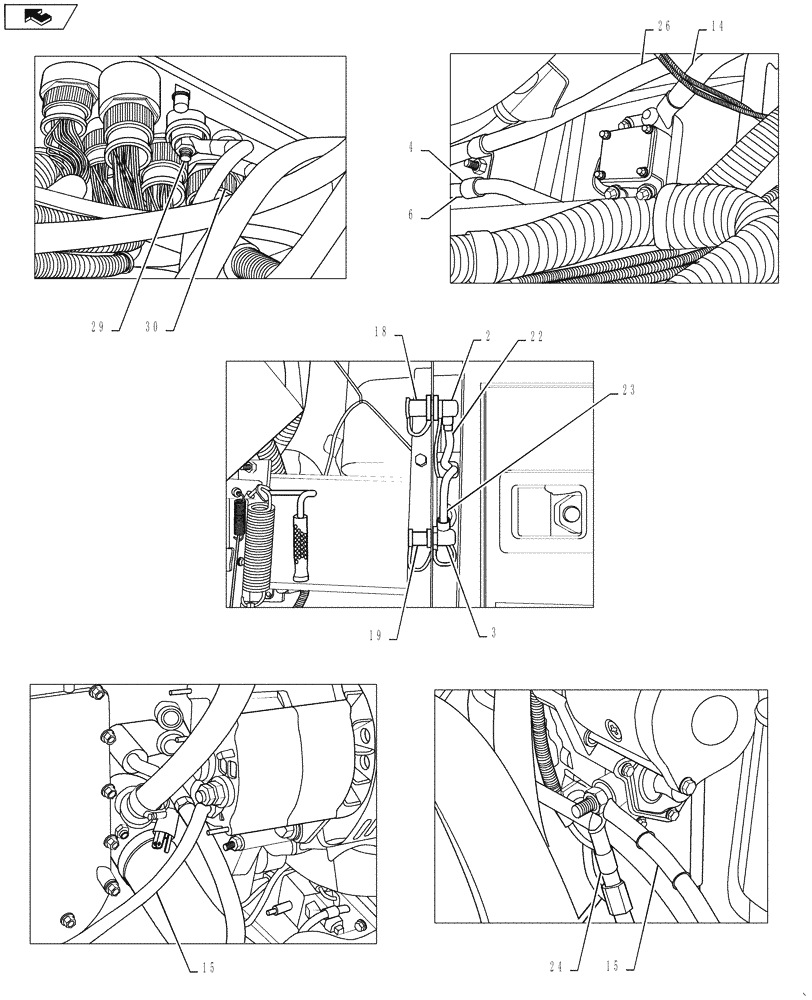 26
14
4
6
29
30
18
2
22
23
19
3
15
24
15