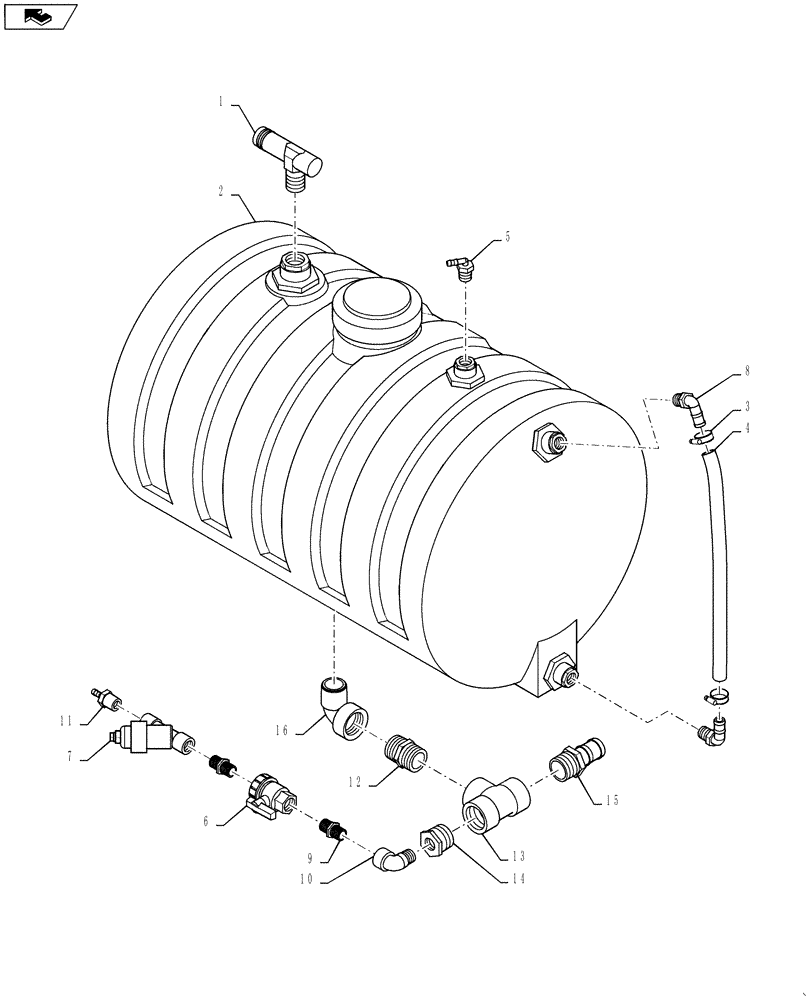 1
2
5
8
3
4
11
7
16
12
15
6
9
13
10
14