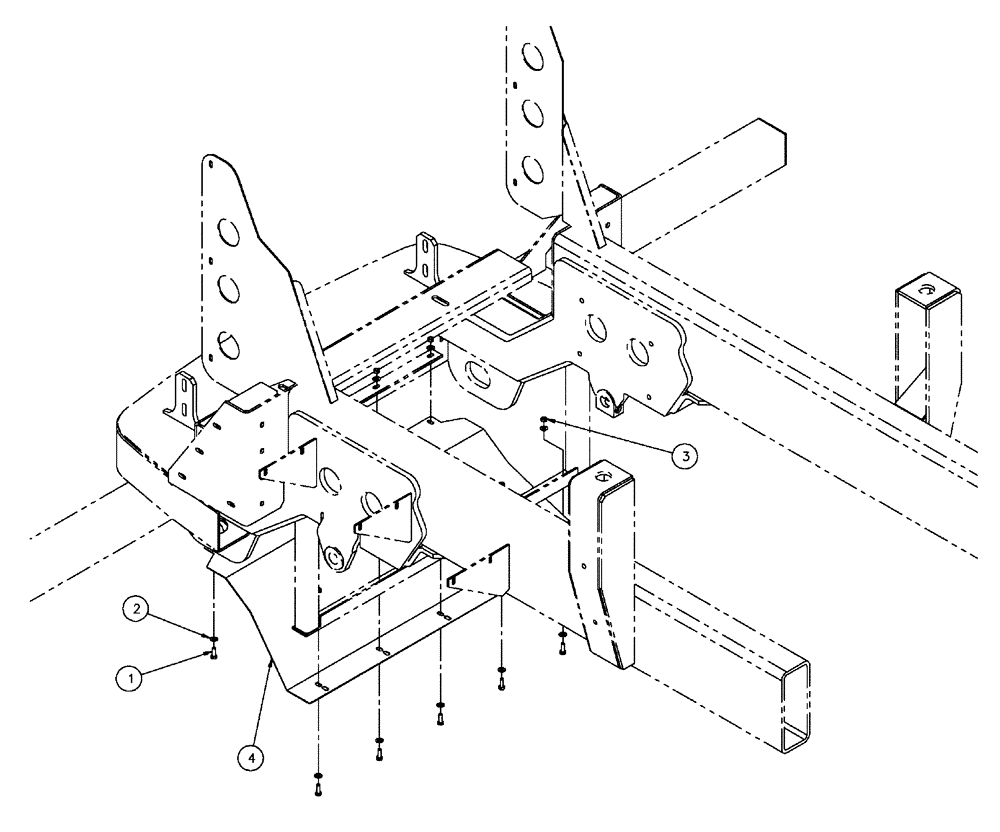 3
2
1
4