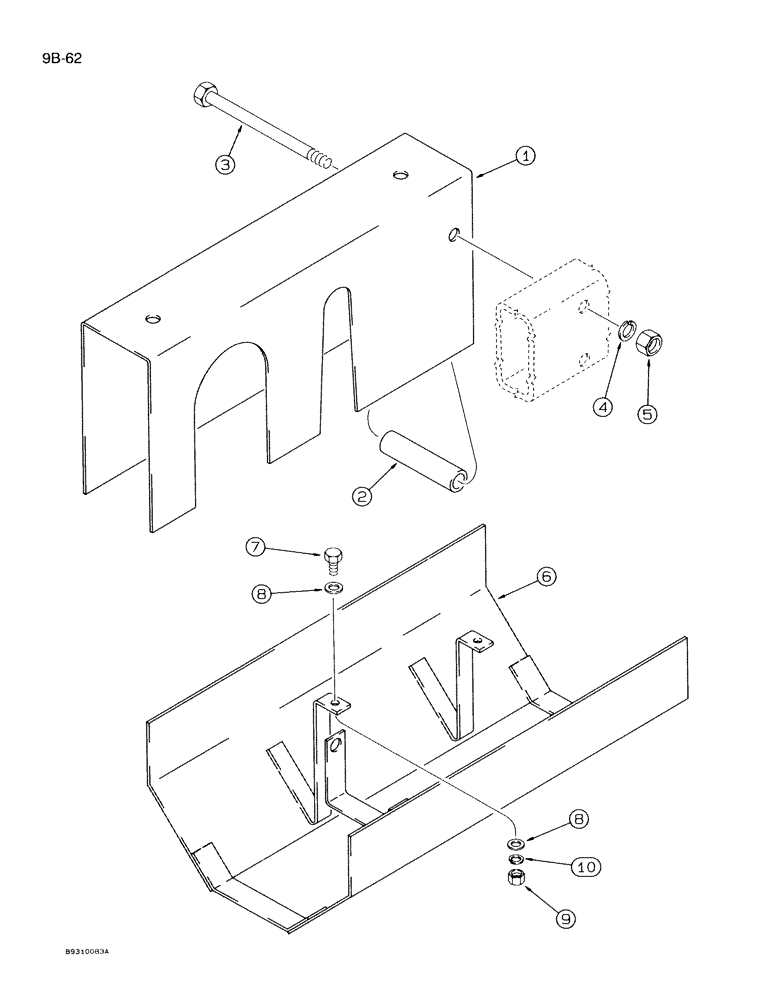 9B-62

3
1
4
5
2
7
8
6
8
10
9

B9310083A