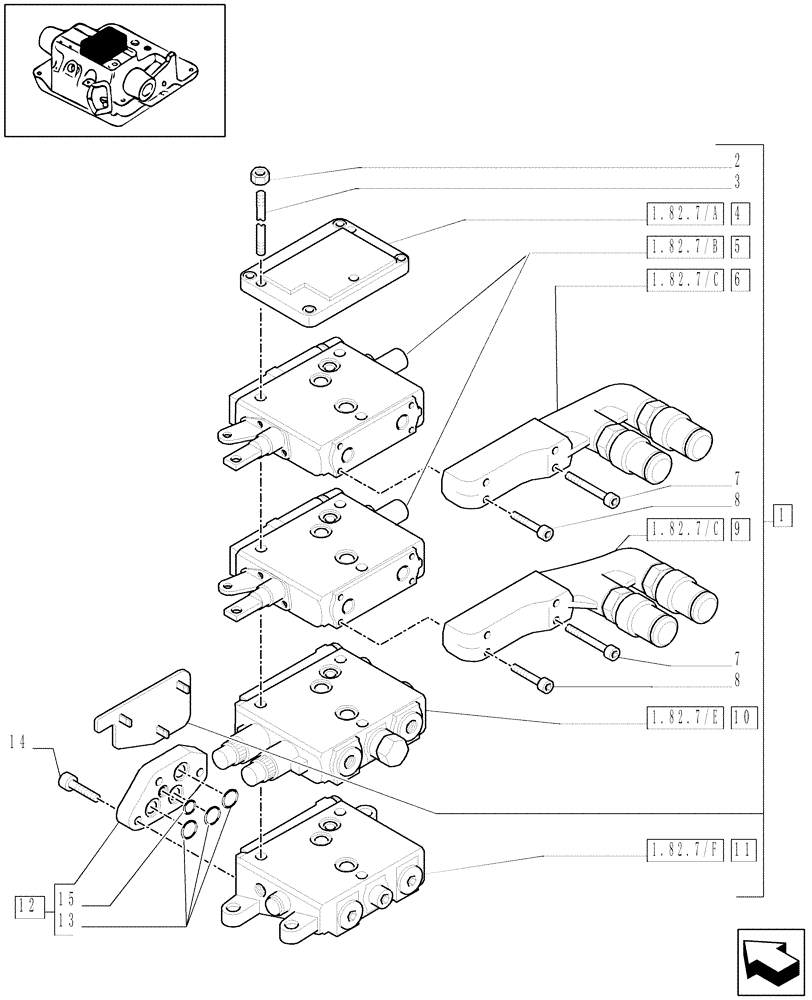 2
3
1.82.7/A 4
1.82.7/B 5
1.82.7/C 6
7
8
1
1.82.7/C 9
7
8
1.82.7/E 10
14
1.82.7/F 11
12
15
13