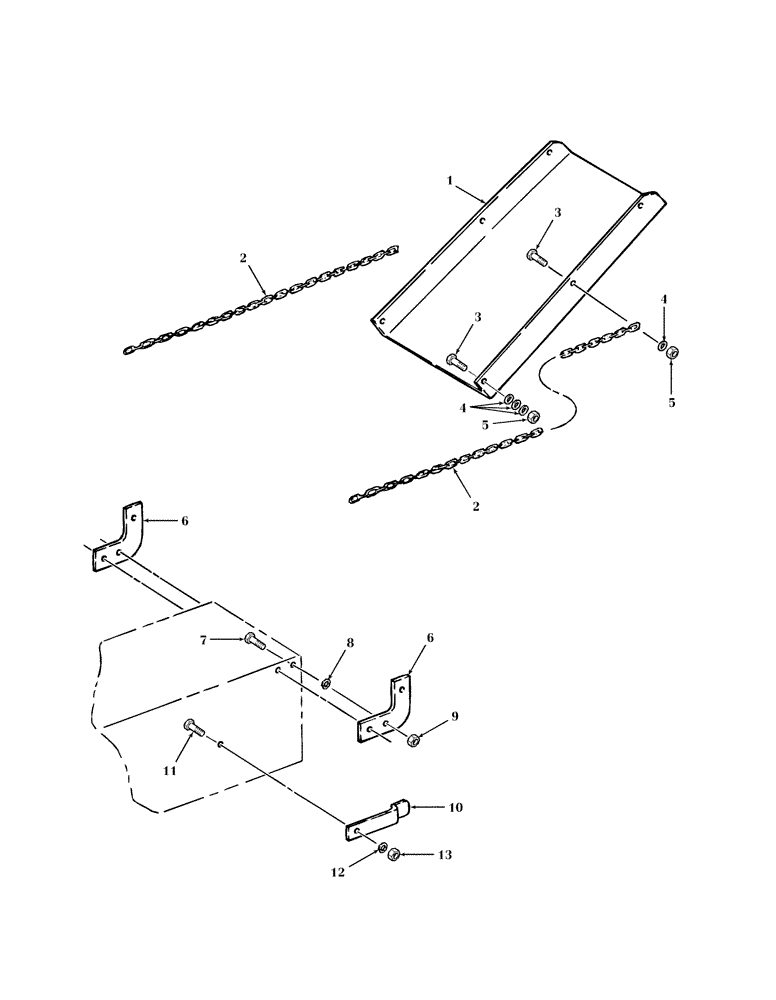 1
2
3
3
4
5
4
5
2
6
7
8
6
9
11
10
12
13