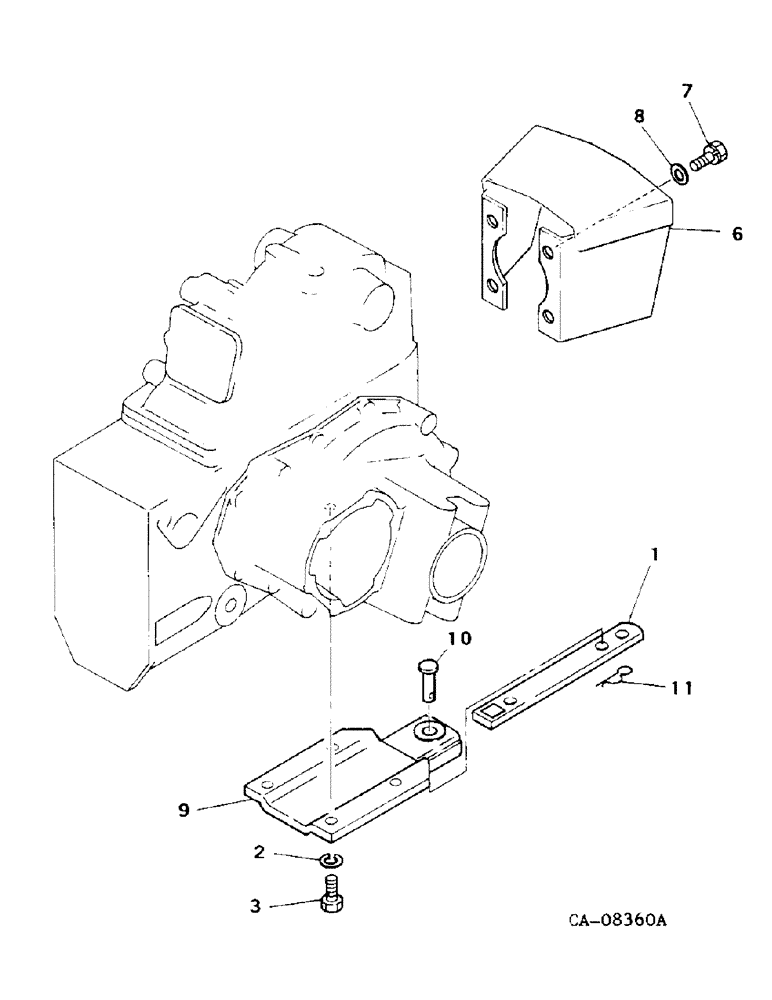 7
8
6
1
10
11
9
2
3
CA-08360A