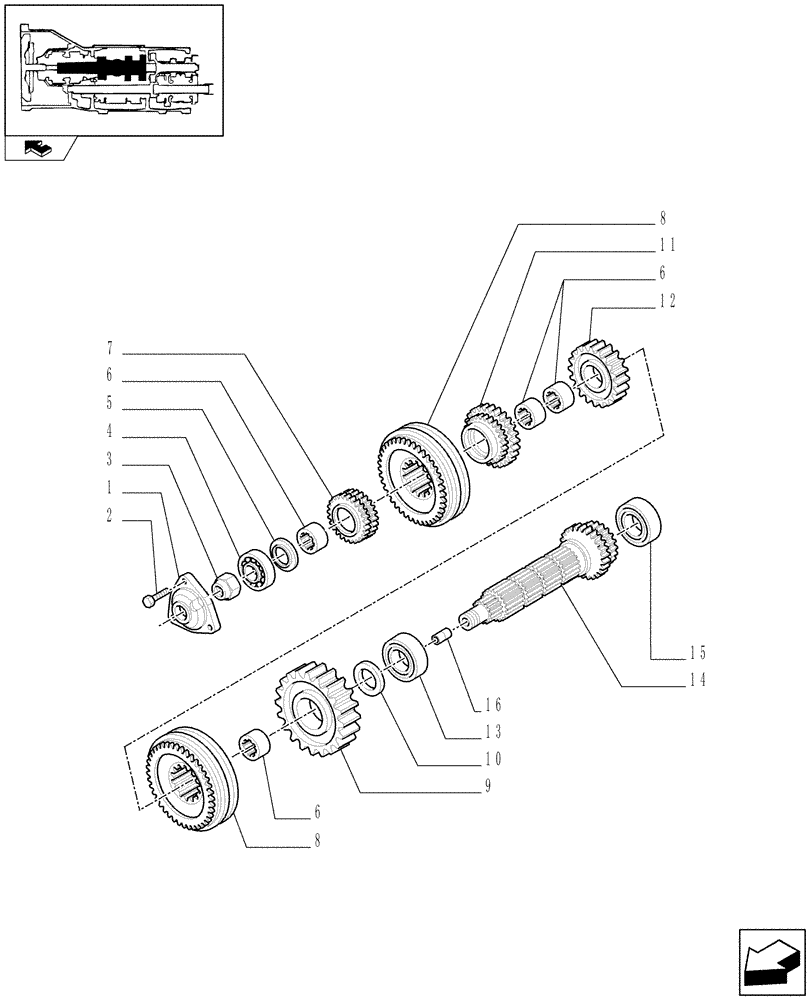 8
11
6
12
7
6
5
4
3
1
2
15
14
16
13
10
9
6
8