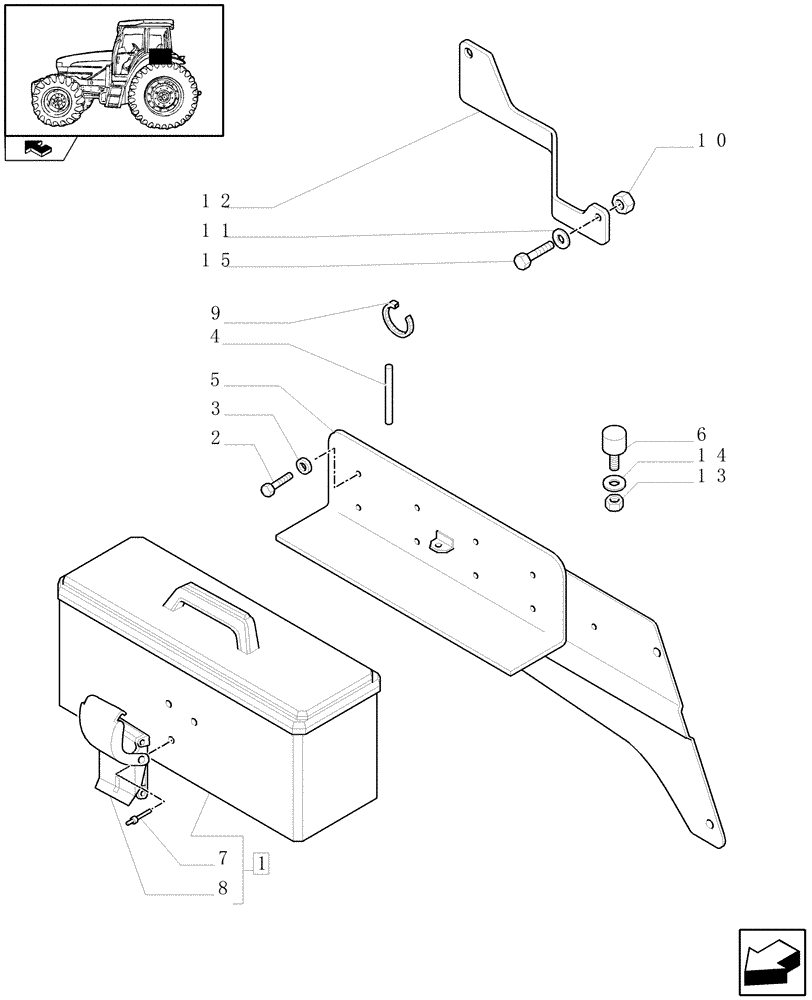 10
12
11
15
9
4
5
3
2
6
14
13
7
1
8