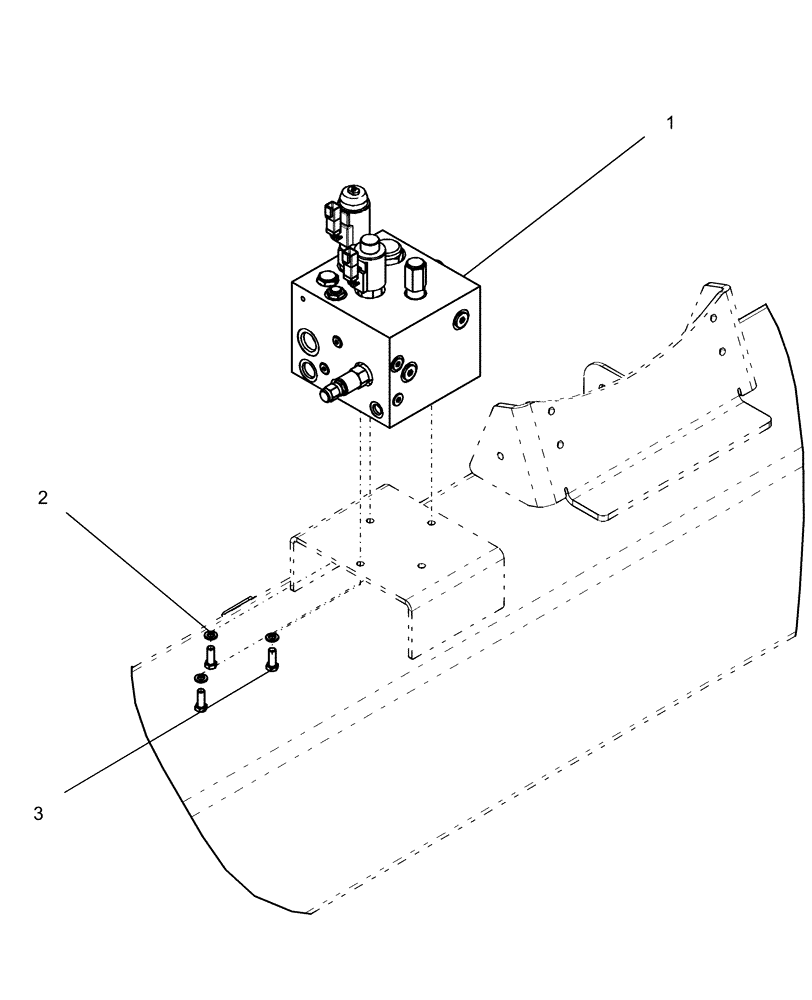 1
2
3