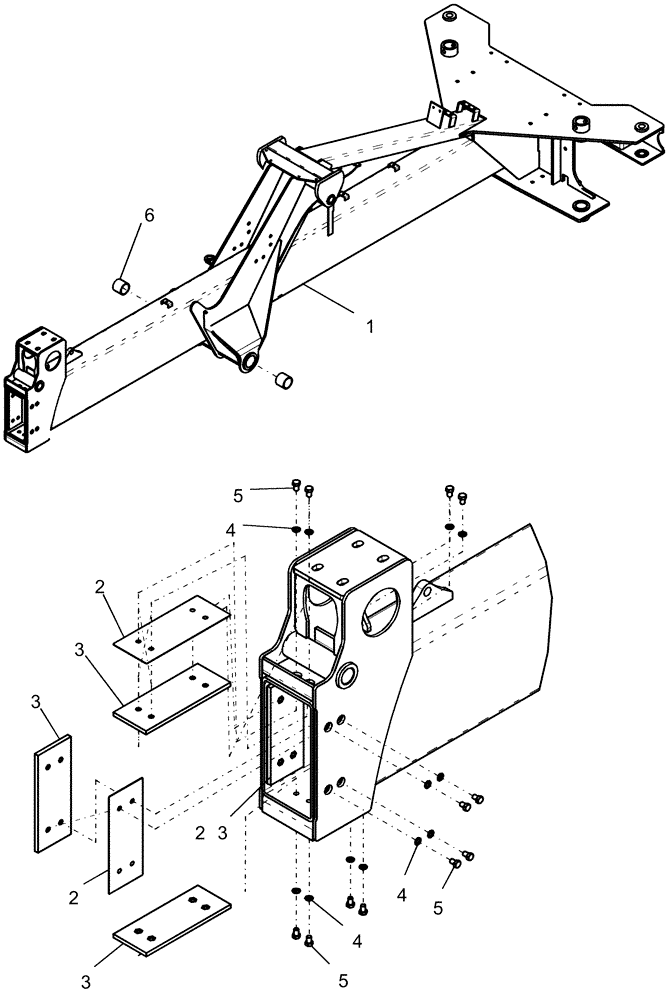 6
1
5
4
2
3
3
2 3
2
4
5
4
3
5