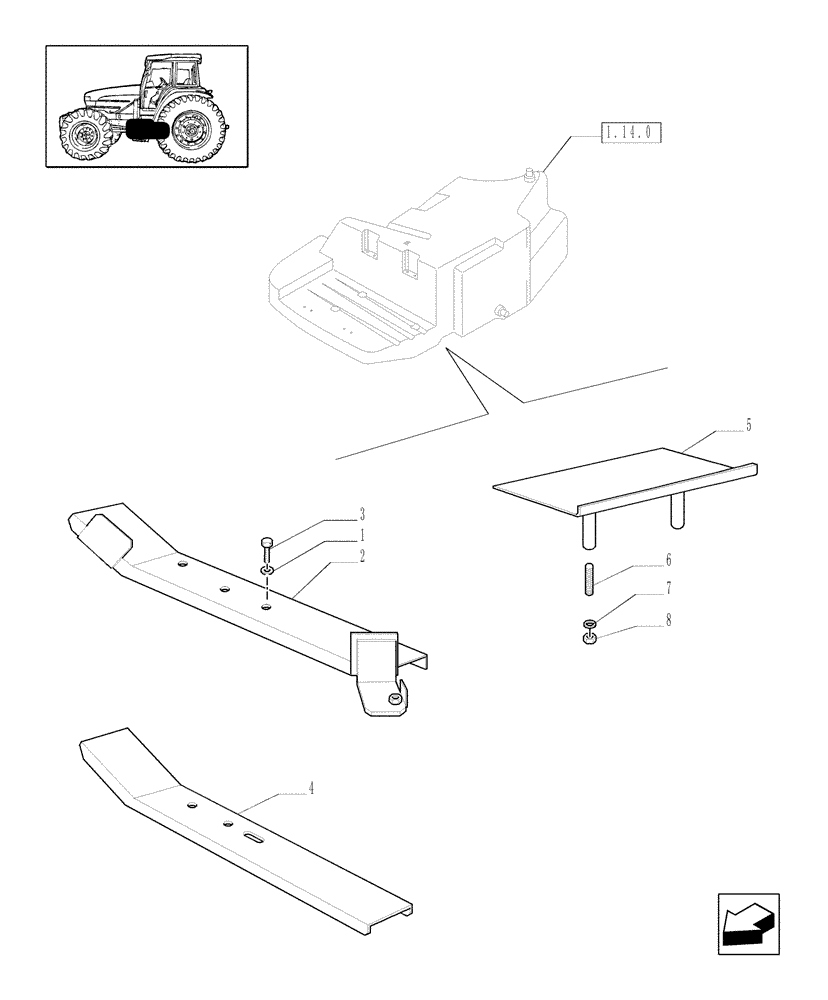 1.14.0

5

3

1

2

6

7

8

4