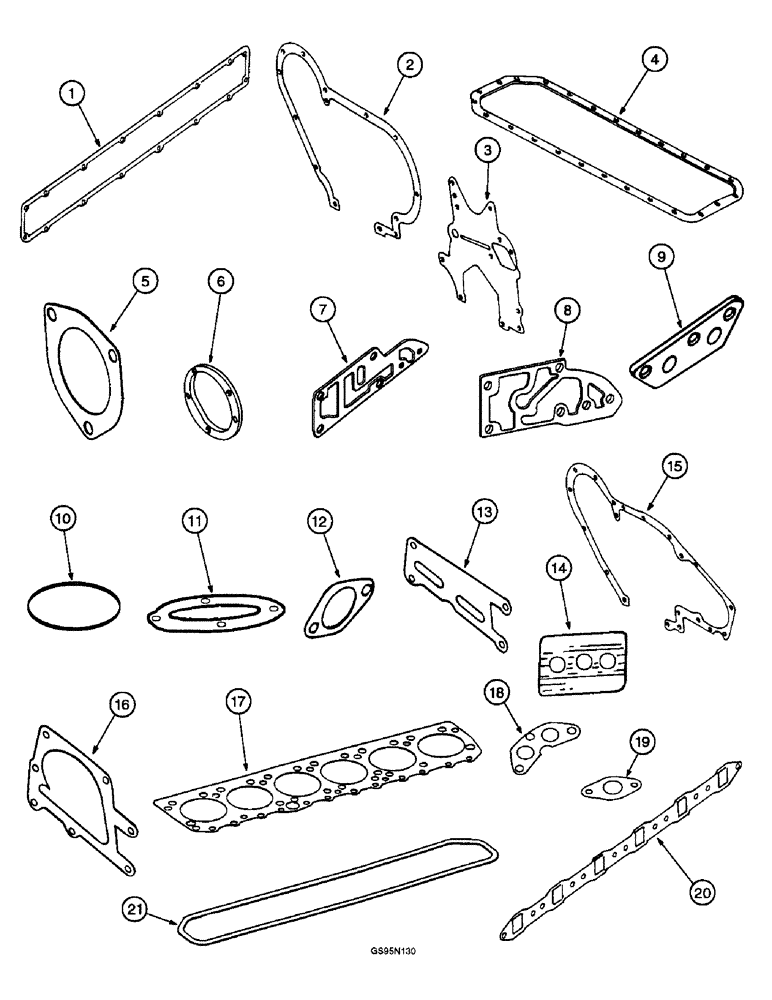 1
2
4
3
5
6
7
8
9
10
11
12
13
15
14
16
17
18
19
20
21
GS95N130