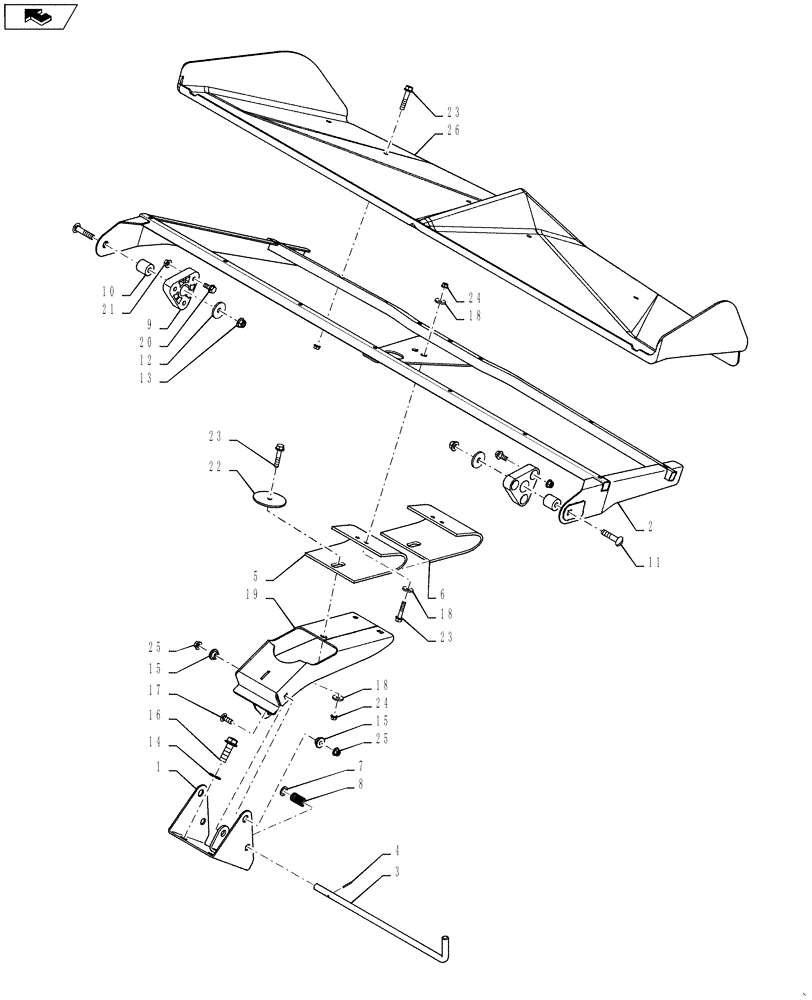 23
26
10
21
9
20
12
13
24
18
23
22
2
11
5
6
19
18
23
25
15
17
16
14
1
18
24
15
25
7
8
4
3