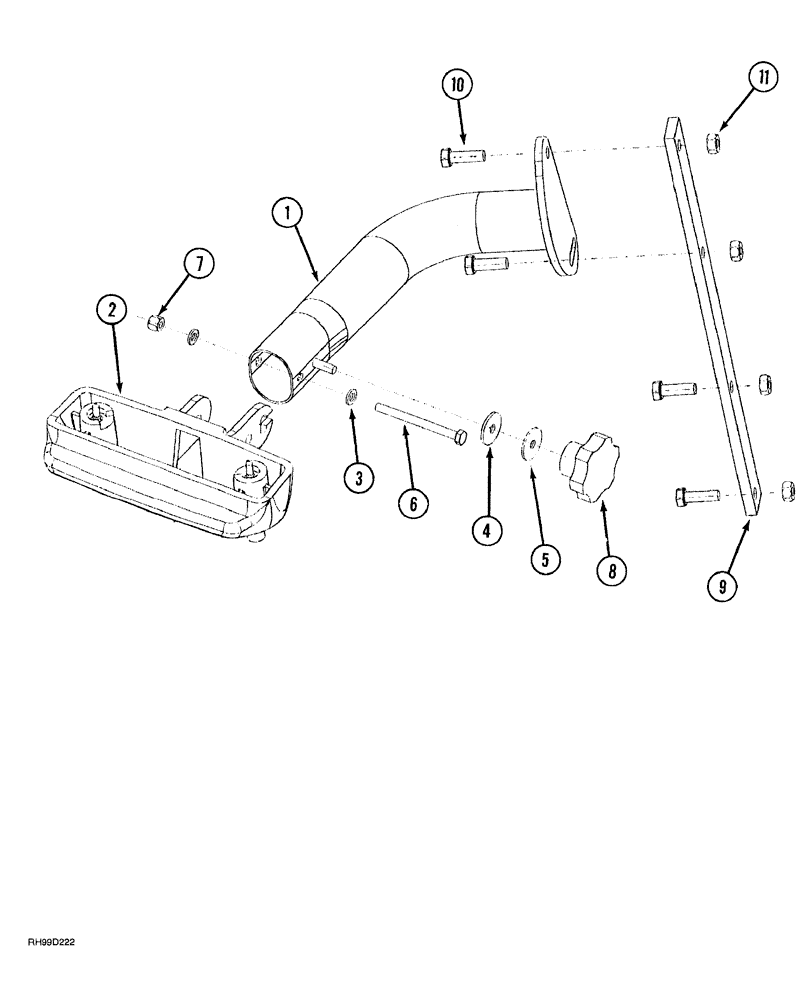 10
11
1
7
2
3
6
4
5
8
9
RH99D222