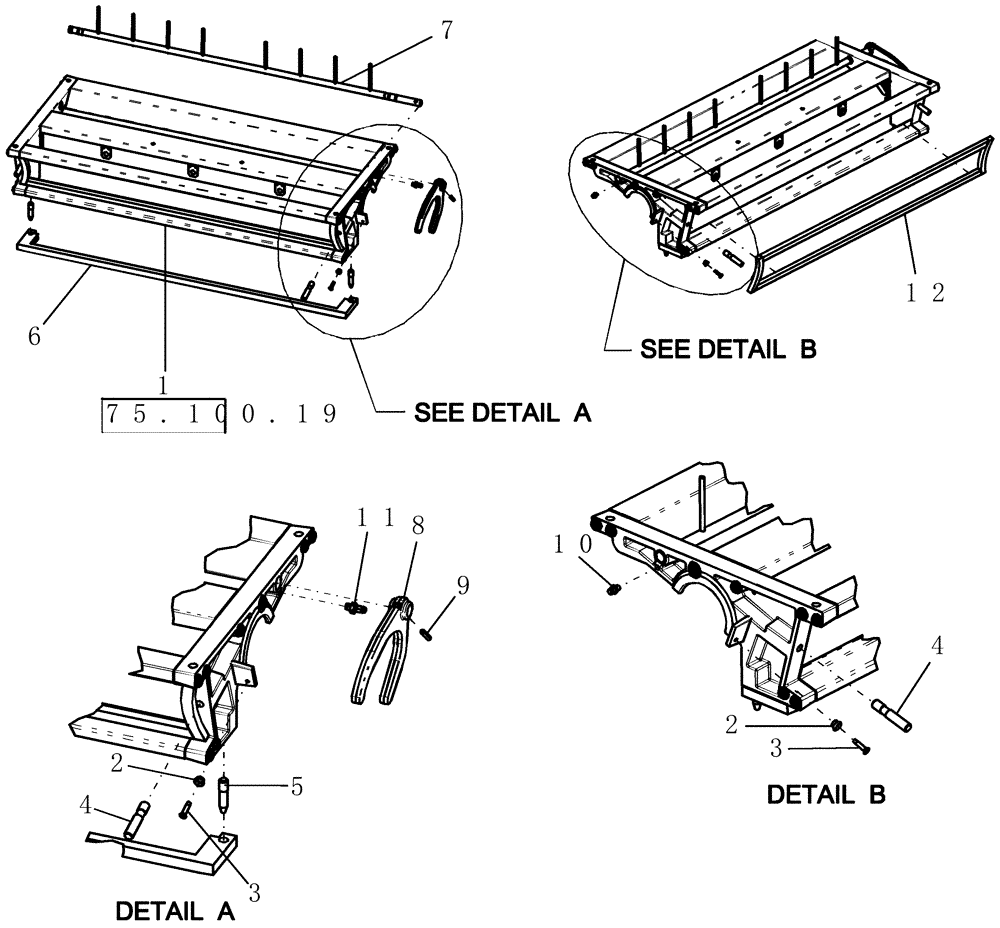 7
6
1
75.100.19
SEE DETAIL A
12
SEE DETAIL B
11
8
9
2
5
4
3
DETAIL A
10
4
2
3
DETAIL B