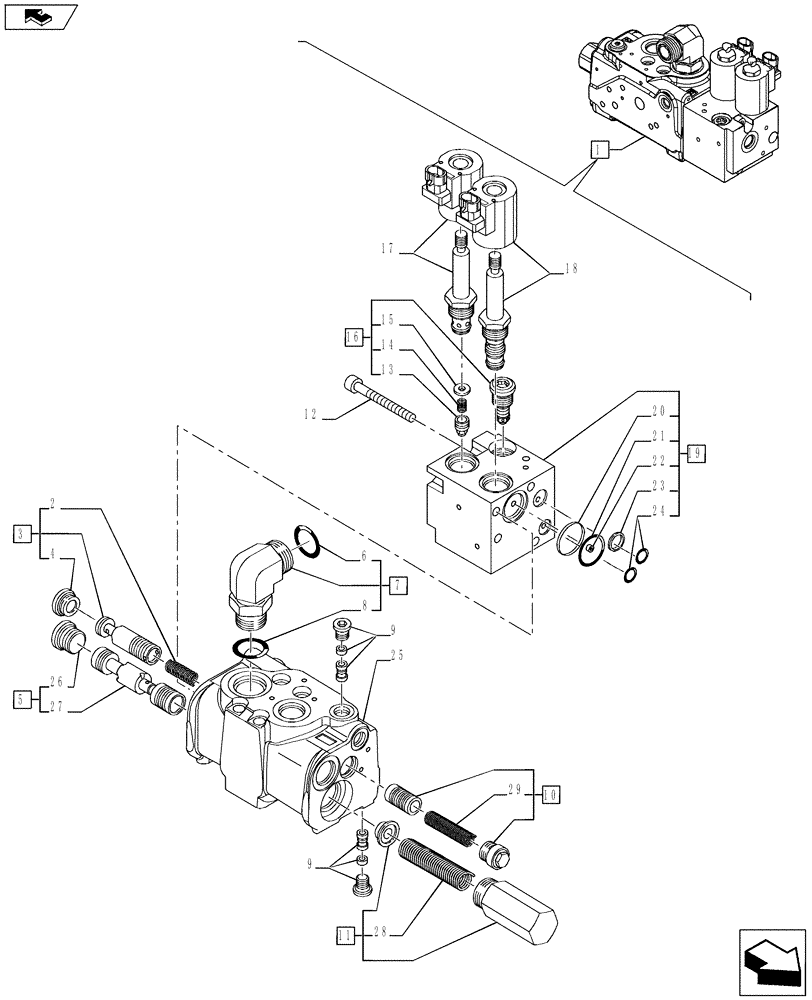 1
17
18
16
15
14
13
12
20
21
22
23
24
19
2
3
4
6
7
8
9
25
26
5
27
29
10
9
11
28