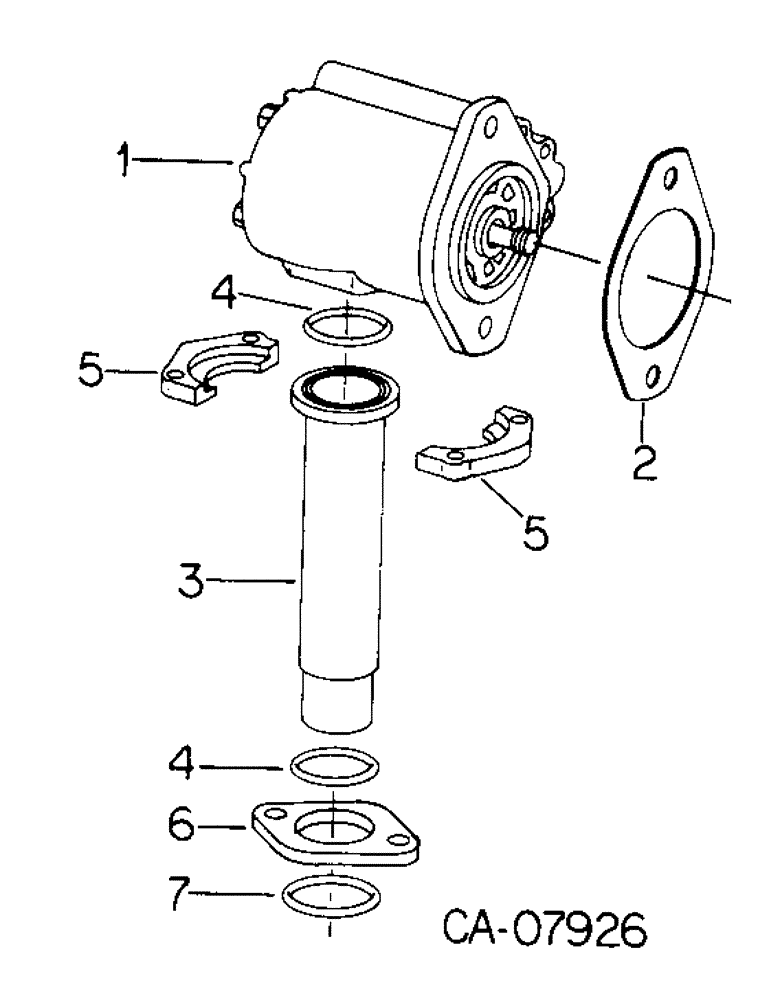 1
4
5
2
5
3
4
6
7
CA-07926