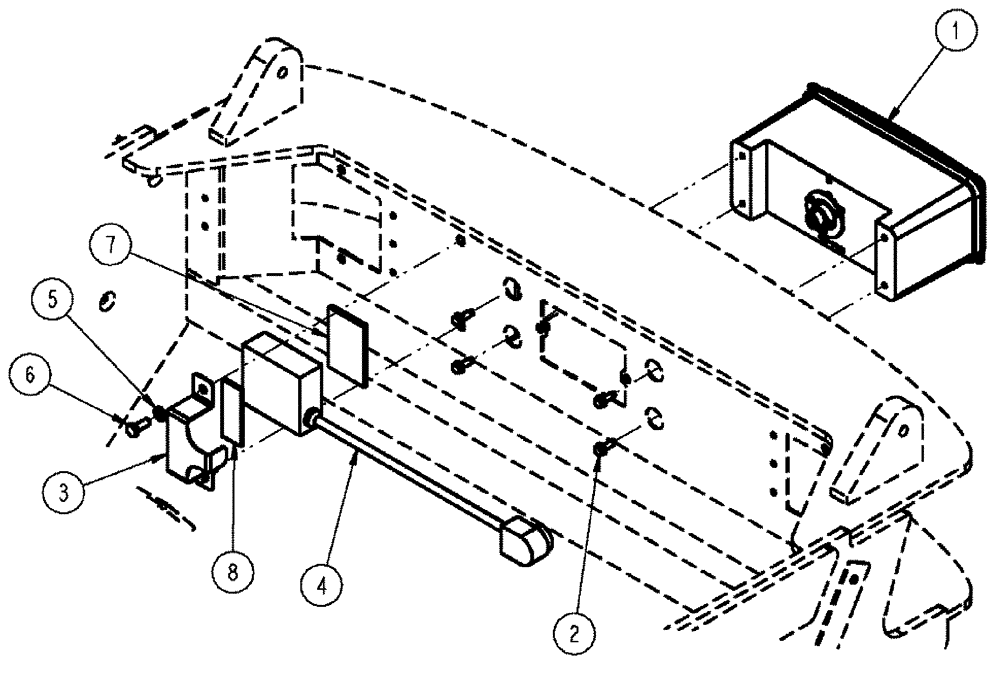 1
7
5
6
3
8
4
2