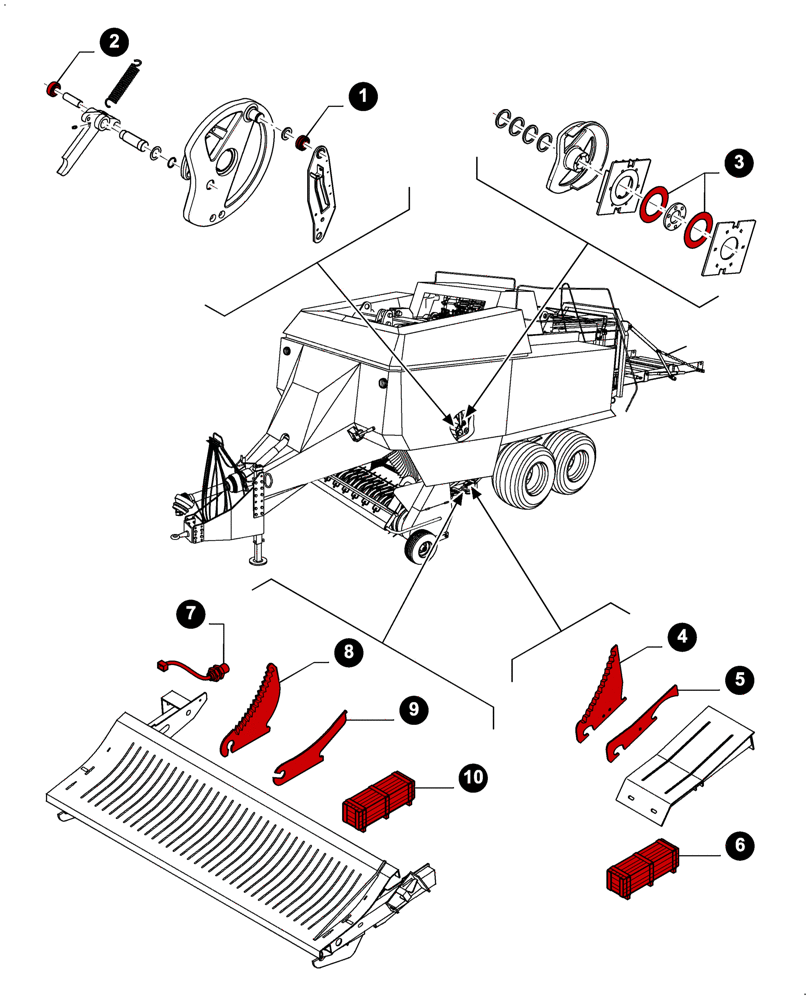 2
1
3
7
8
9
10
4
5
6